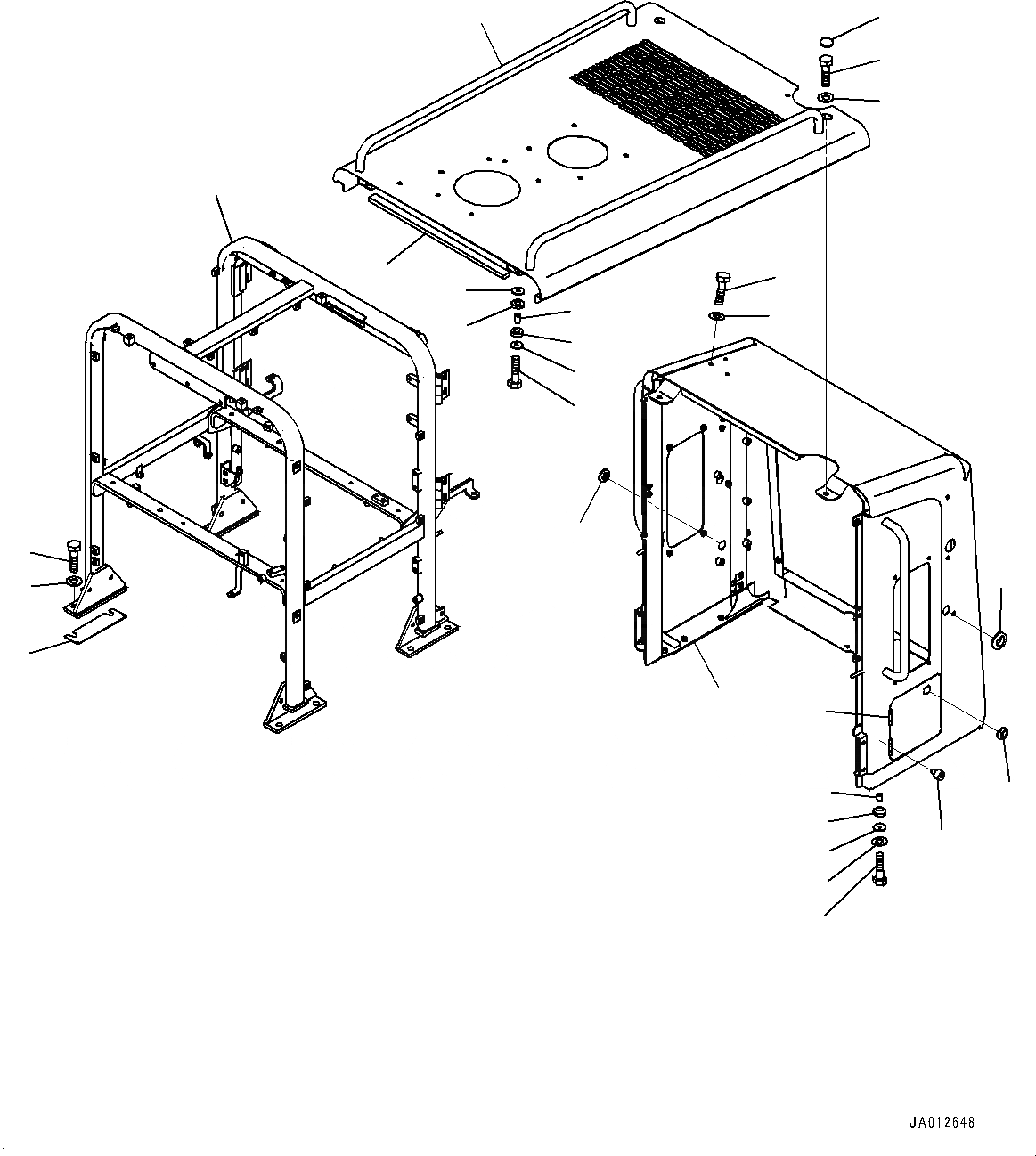 JA012648