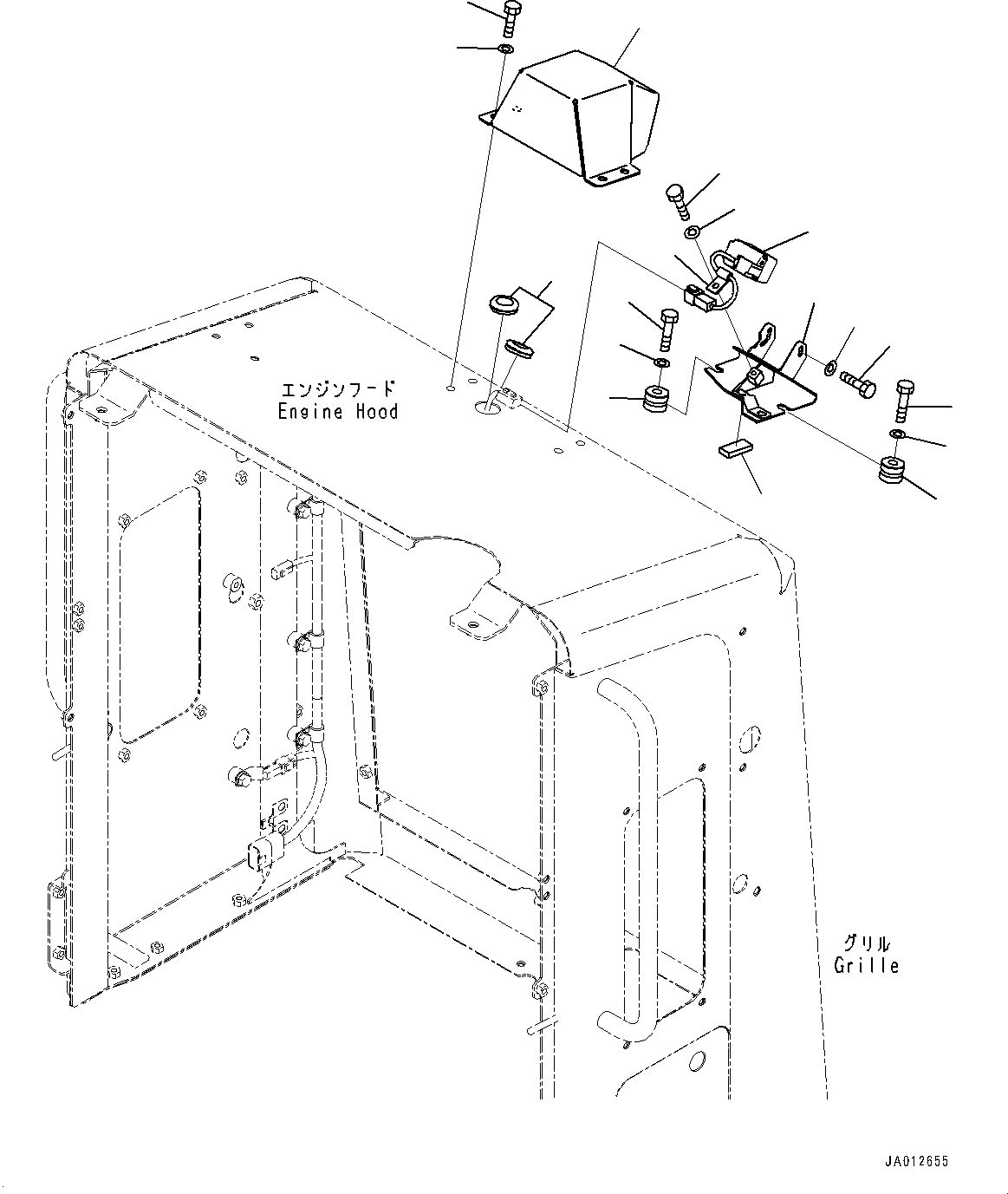 エンジンフード
Engine Hood

グリル
Grille

JA012655