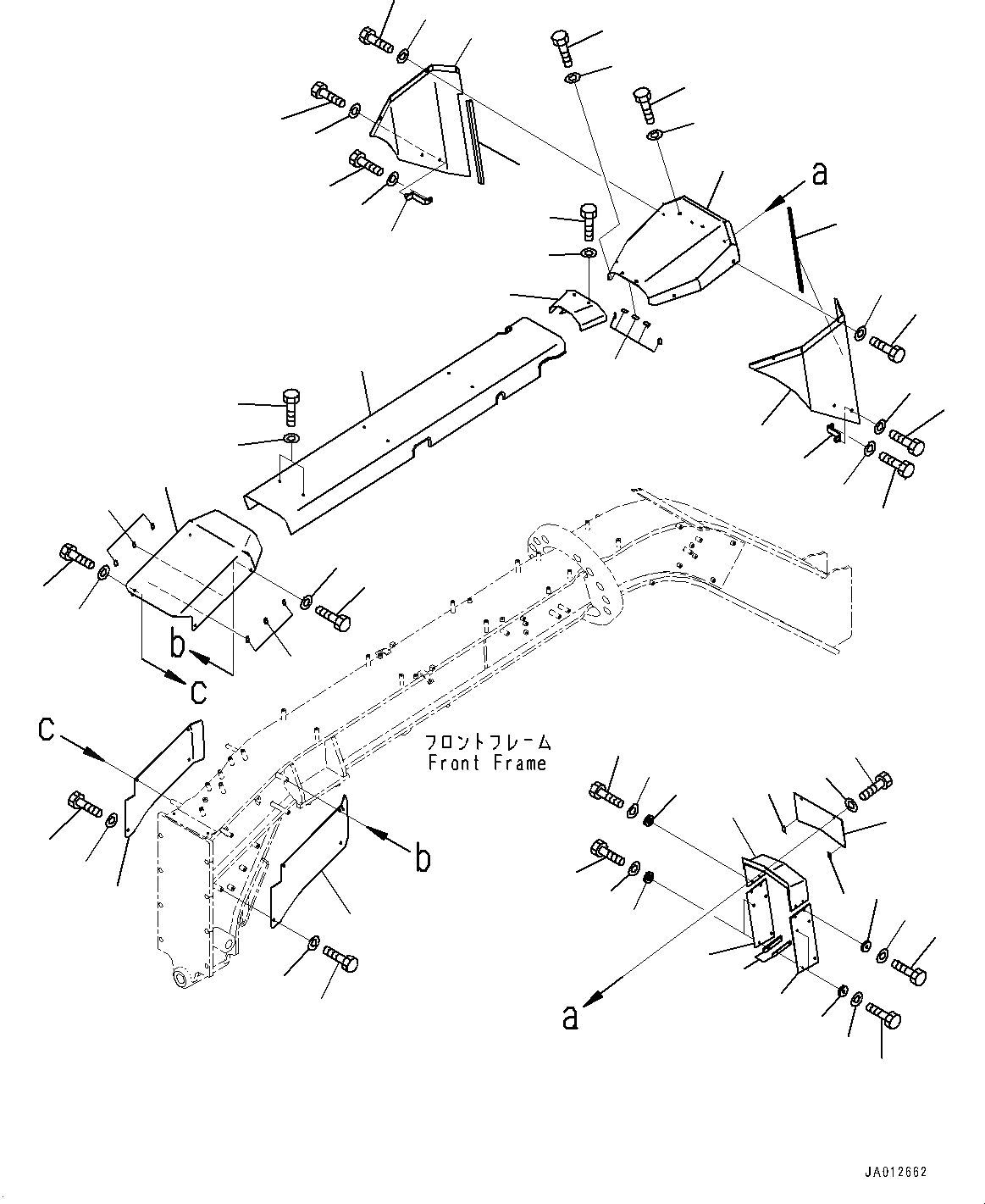 a

b

c

c

フロントフレーム
Front Frame

b

a

JA012662