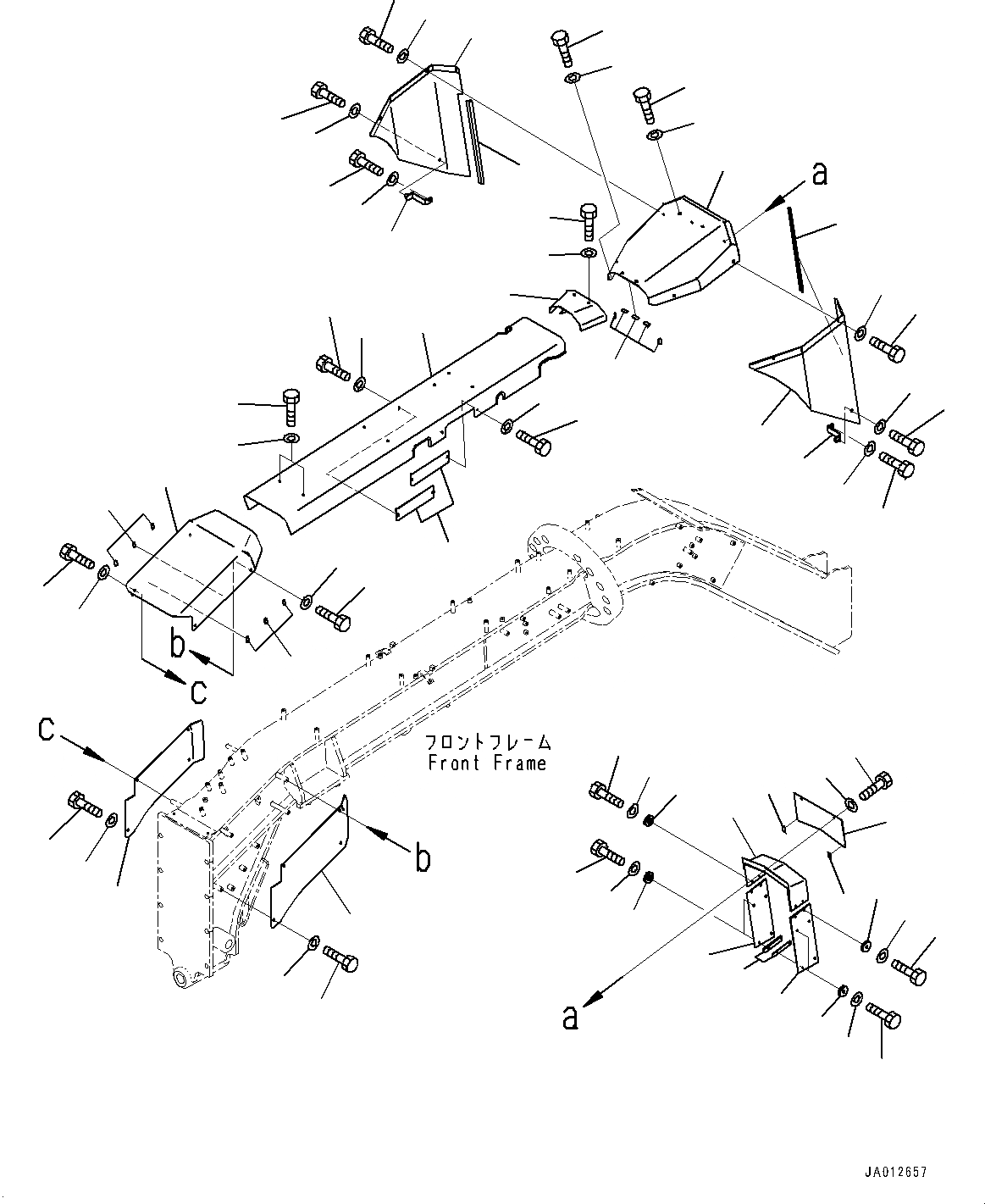 a

b

c

c

フロントフレーム
Front Frame

b

a

JA012657