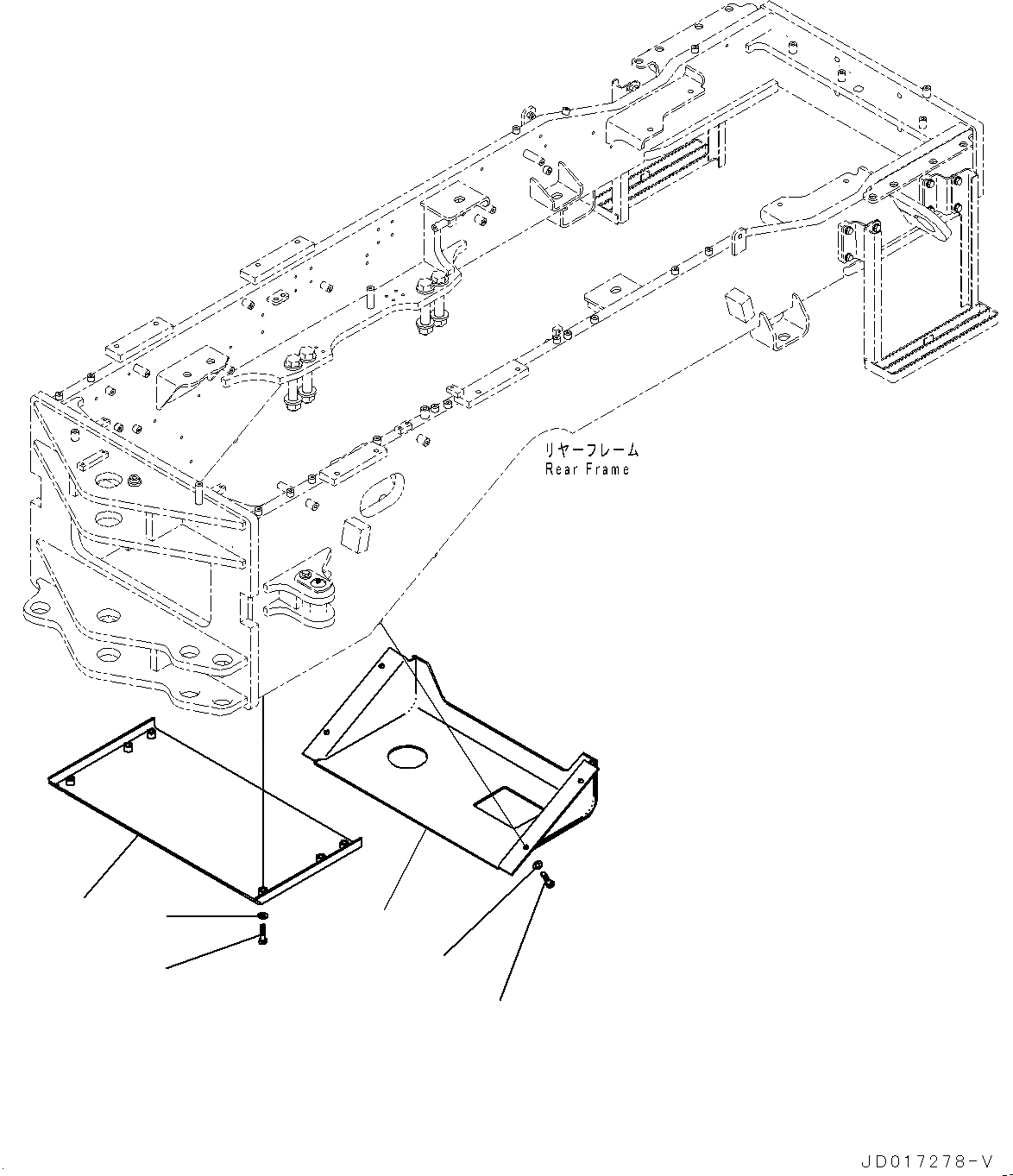 リヤーフレーム
Rear Frame

JD017278-V