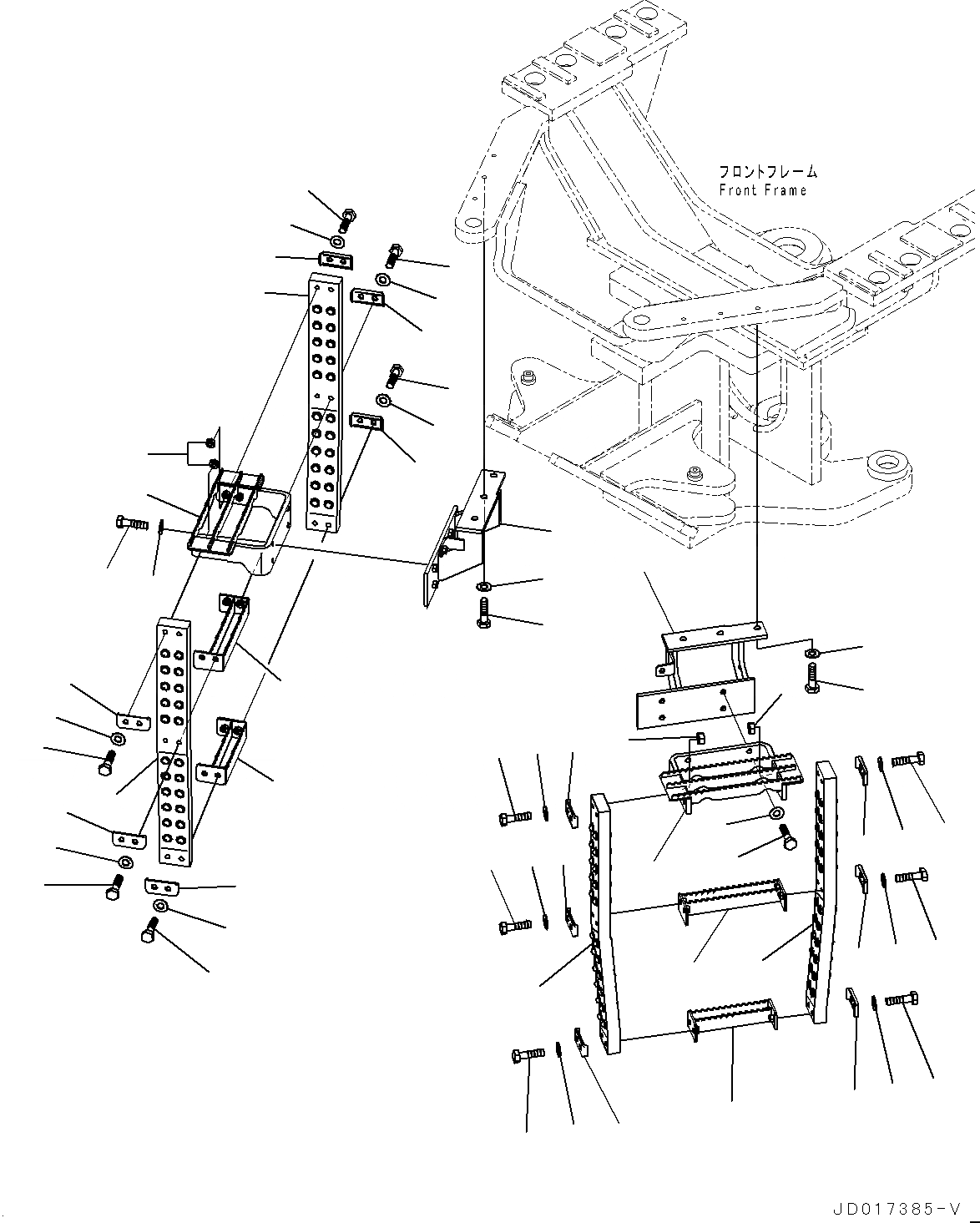 フロントフレーム
Front Frame

JD017385-V