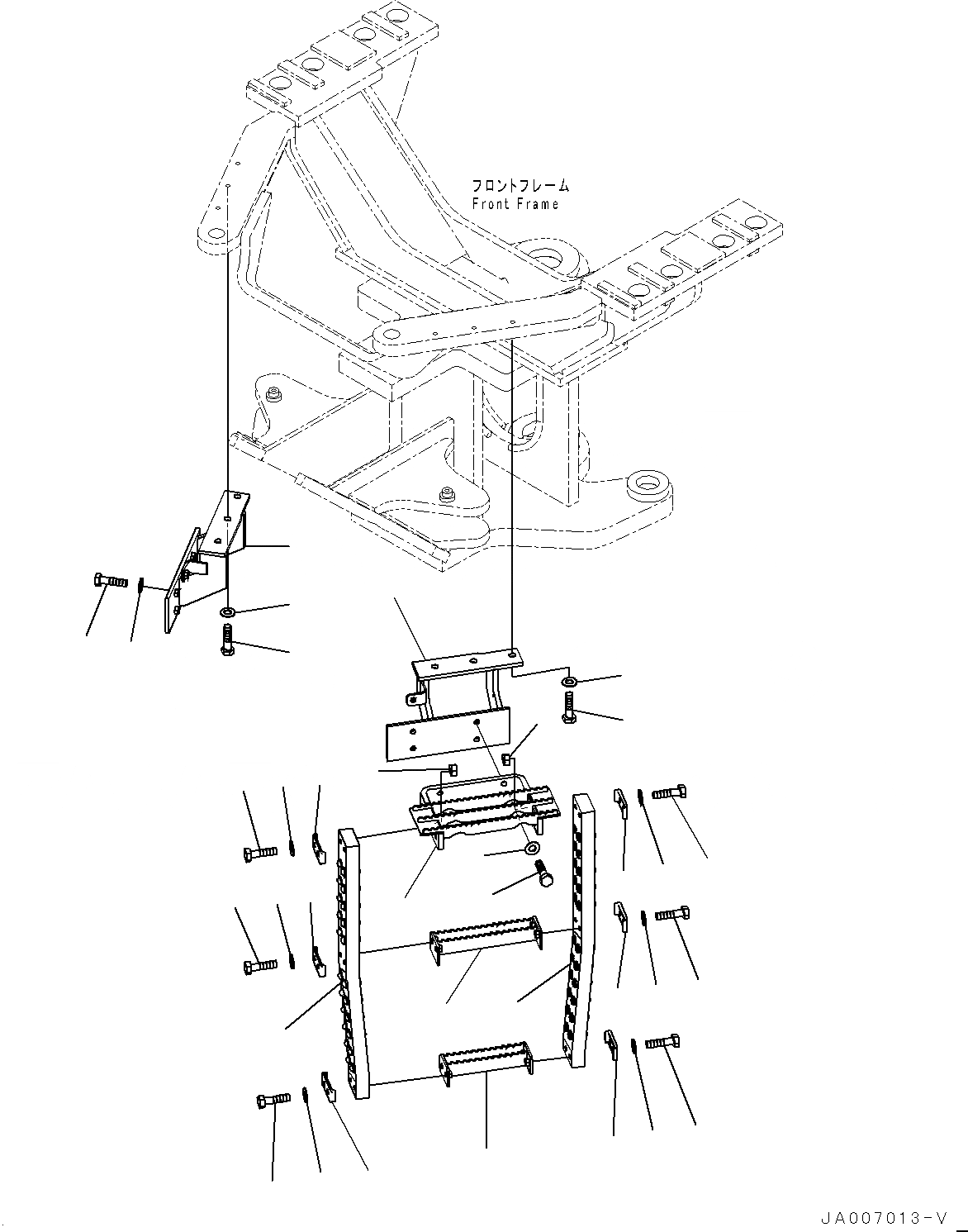 フロントフレーム
Front Frame

JA007013-V