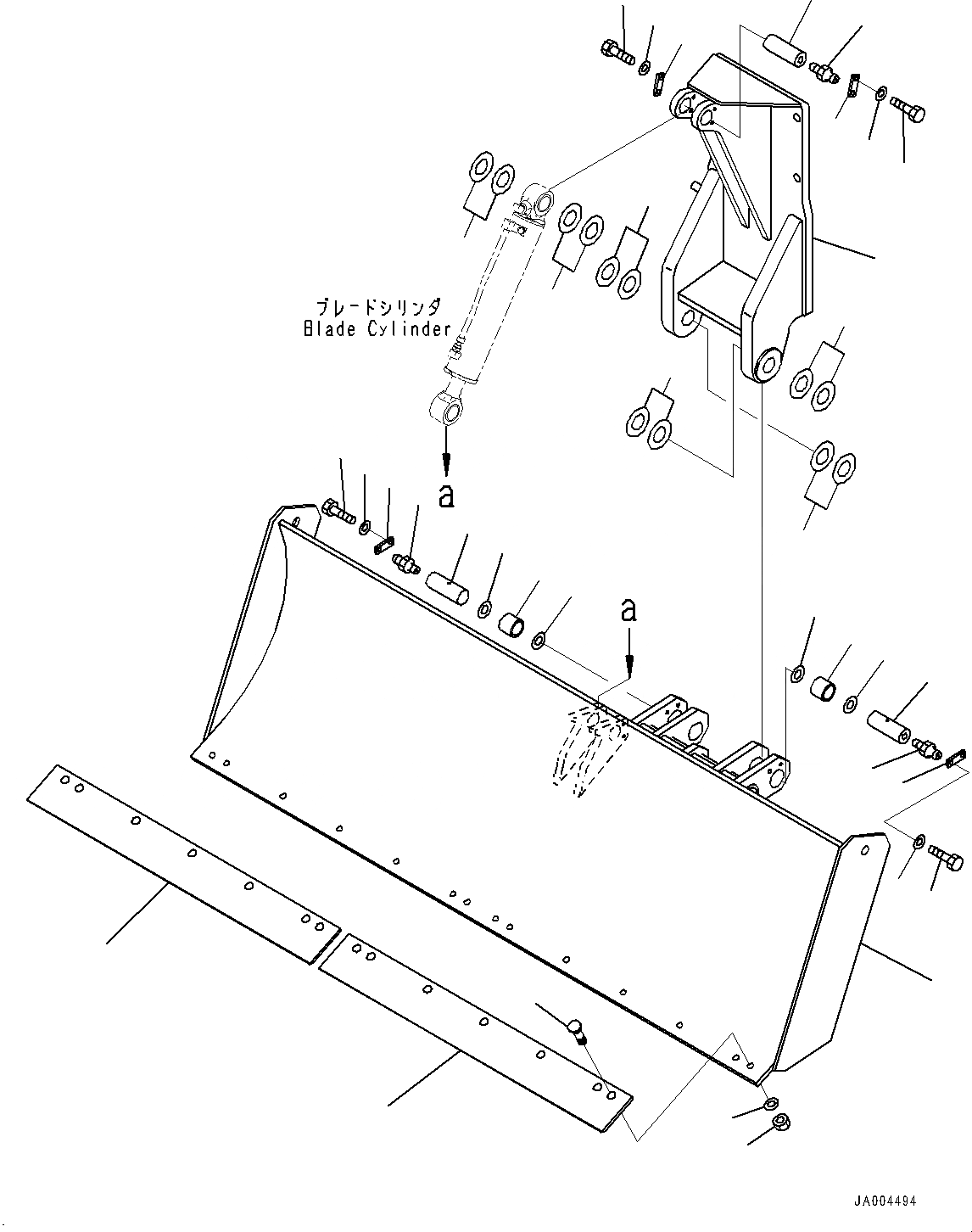 ブレードシリンダ
Blade Cylinder

a

a

JA004494