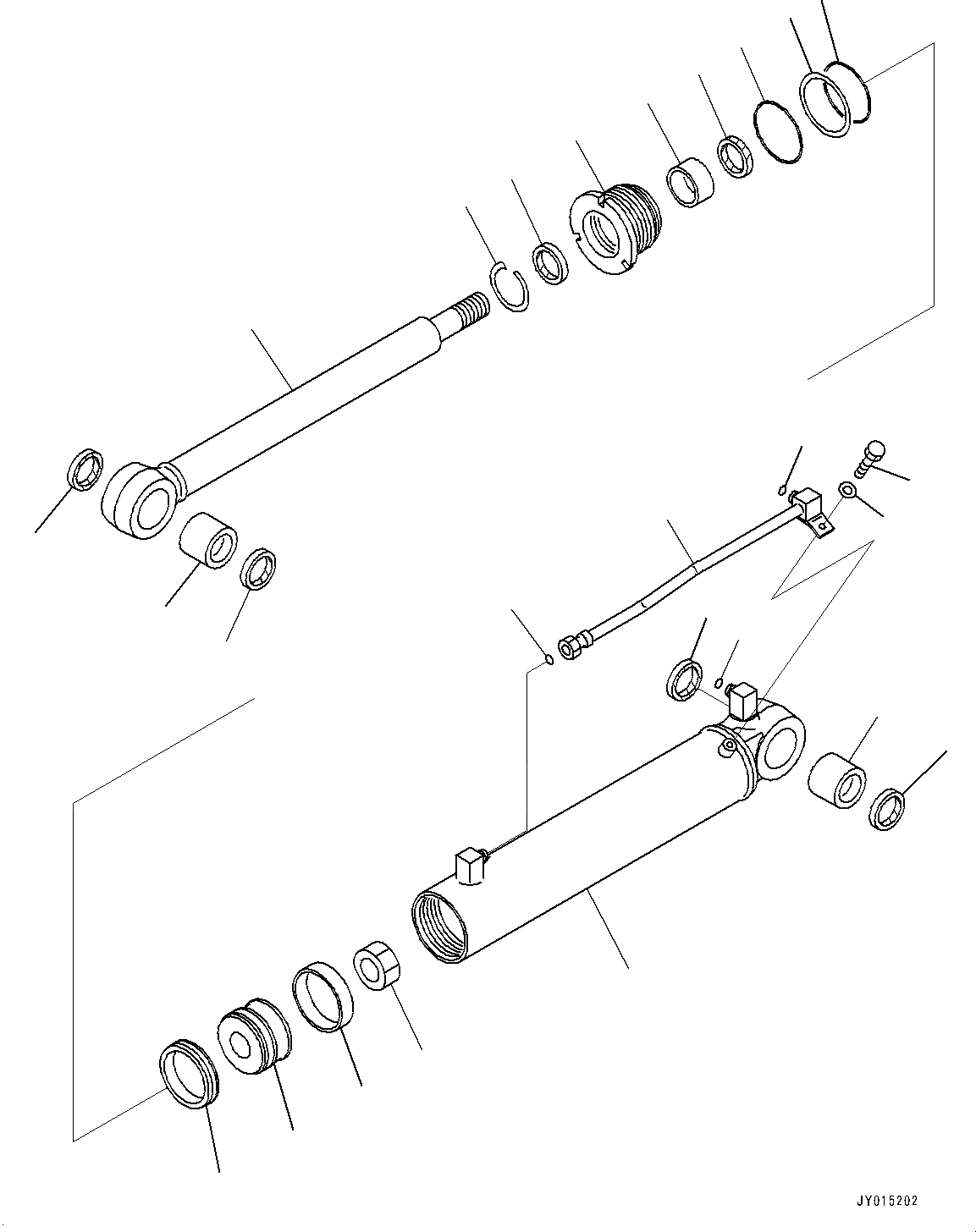 JY015202