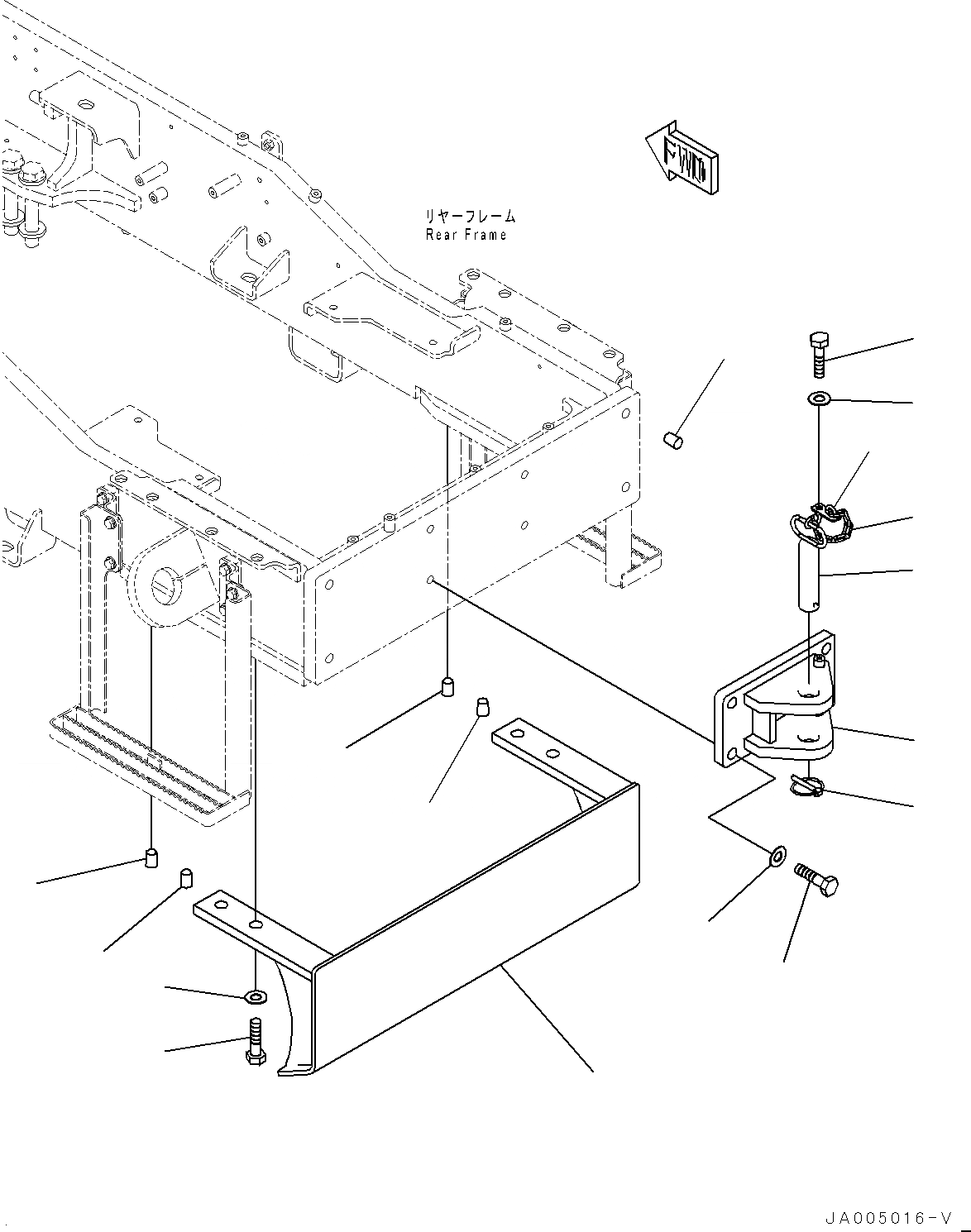 FWD

リヤーフレーム
Rear Frame

JA005016-V