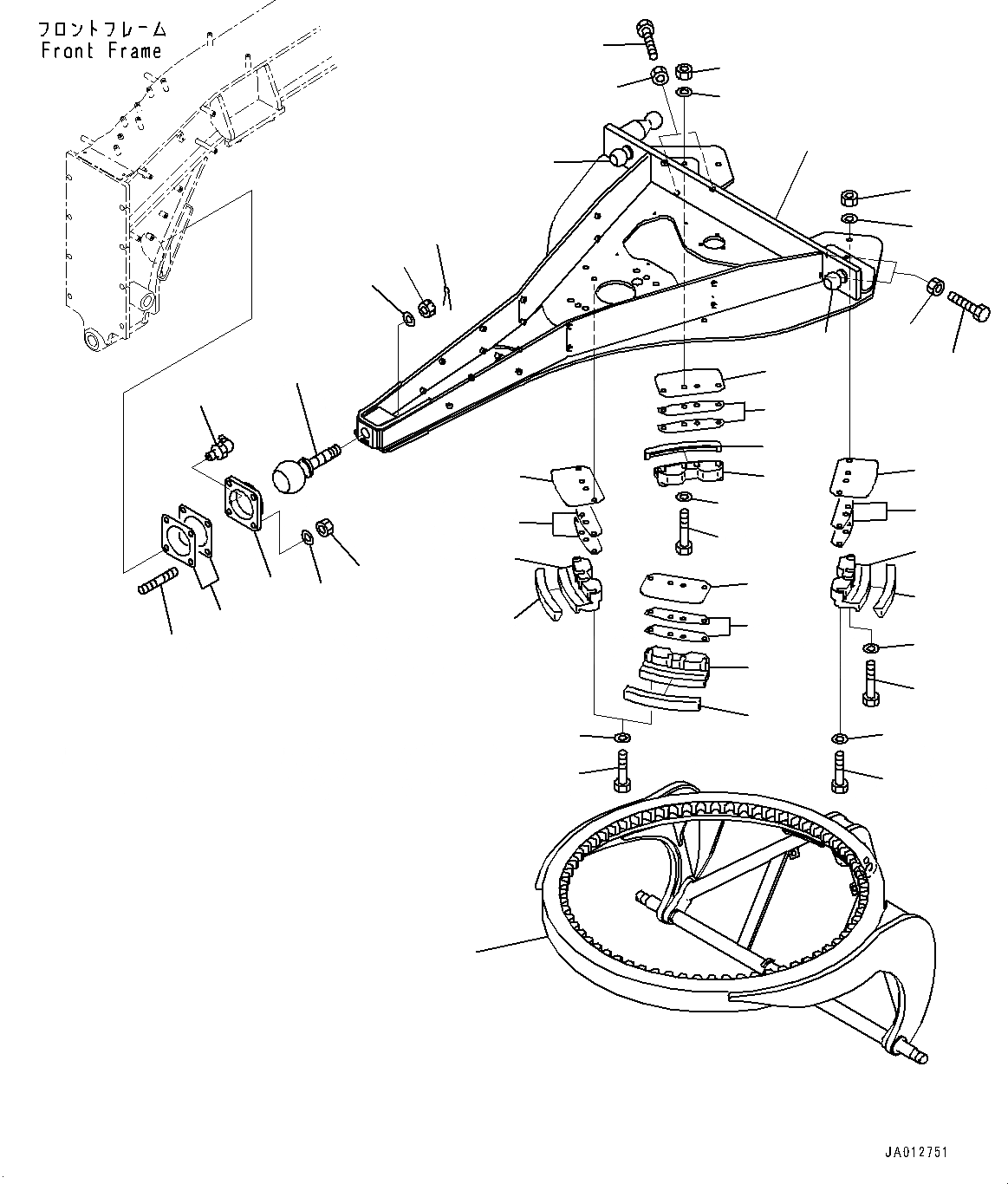 フロントフレーム
Front Frame

JA012751