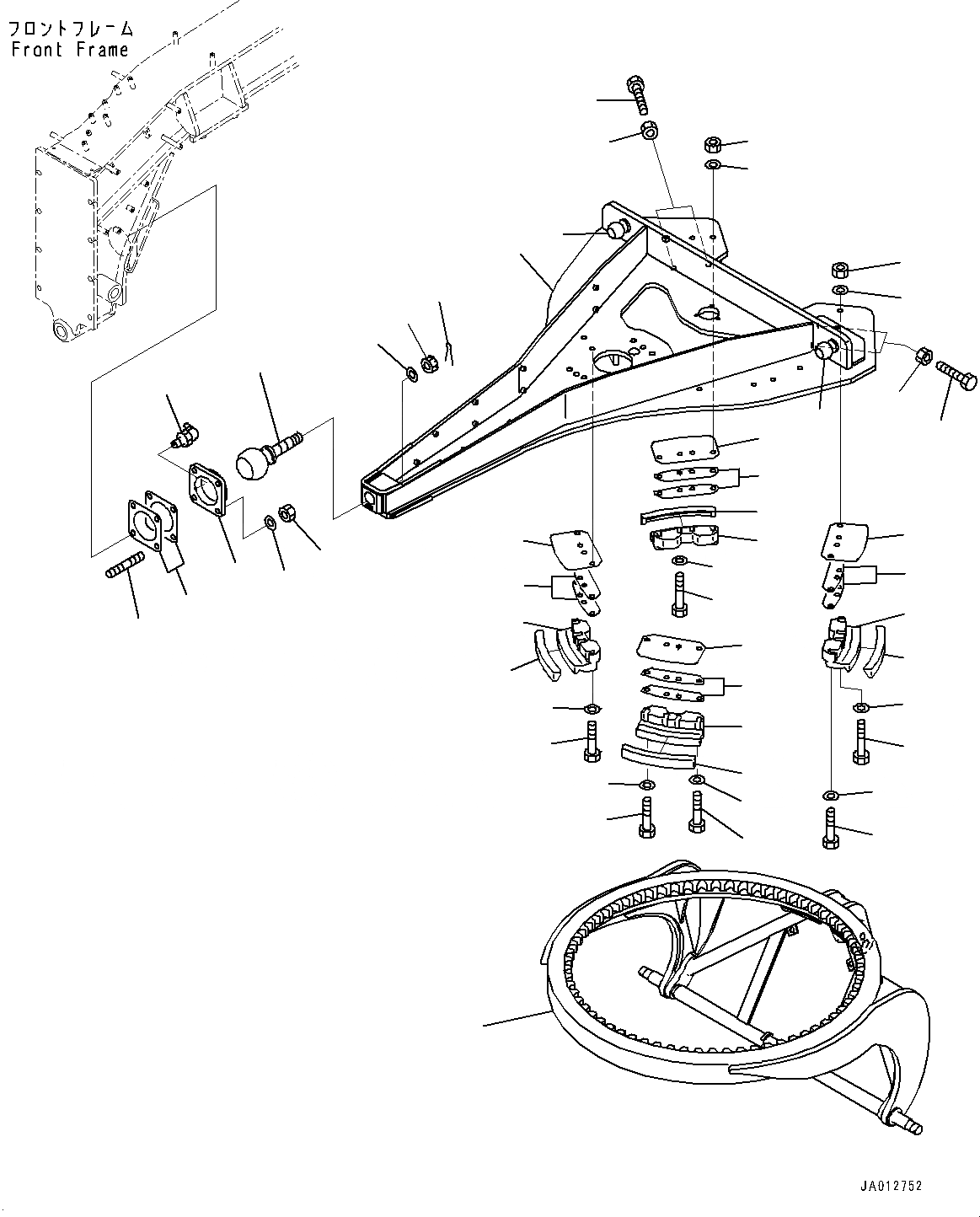 フロントフレーム
Front Frame

JA012752