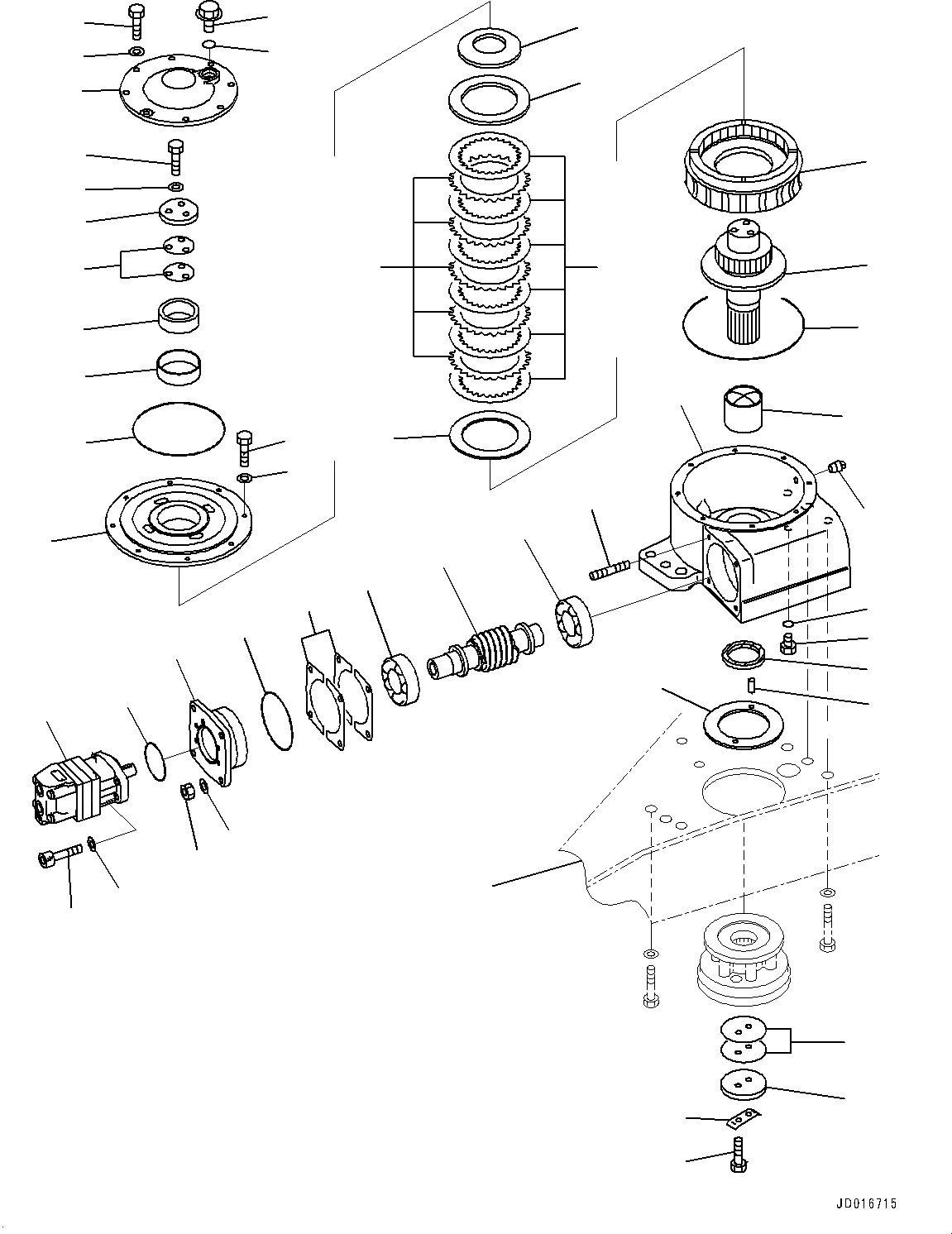 JD016715