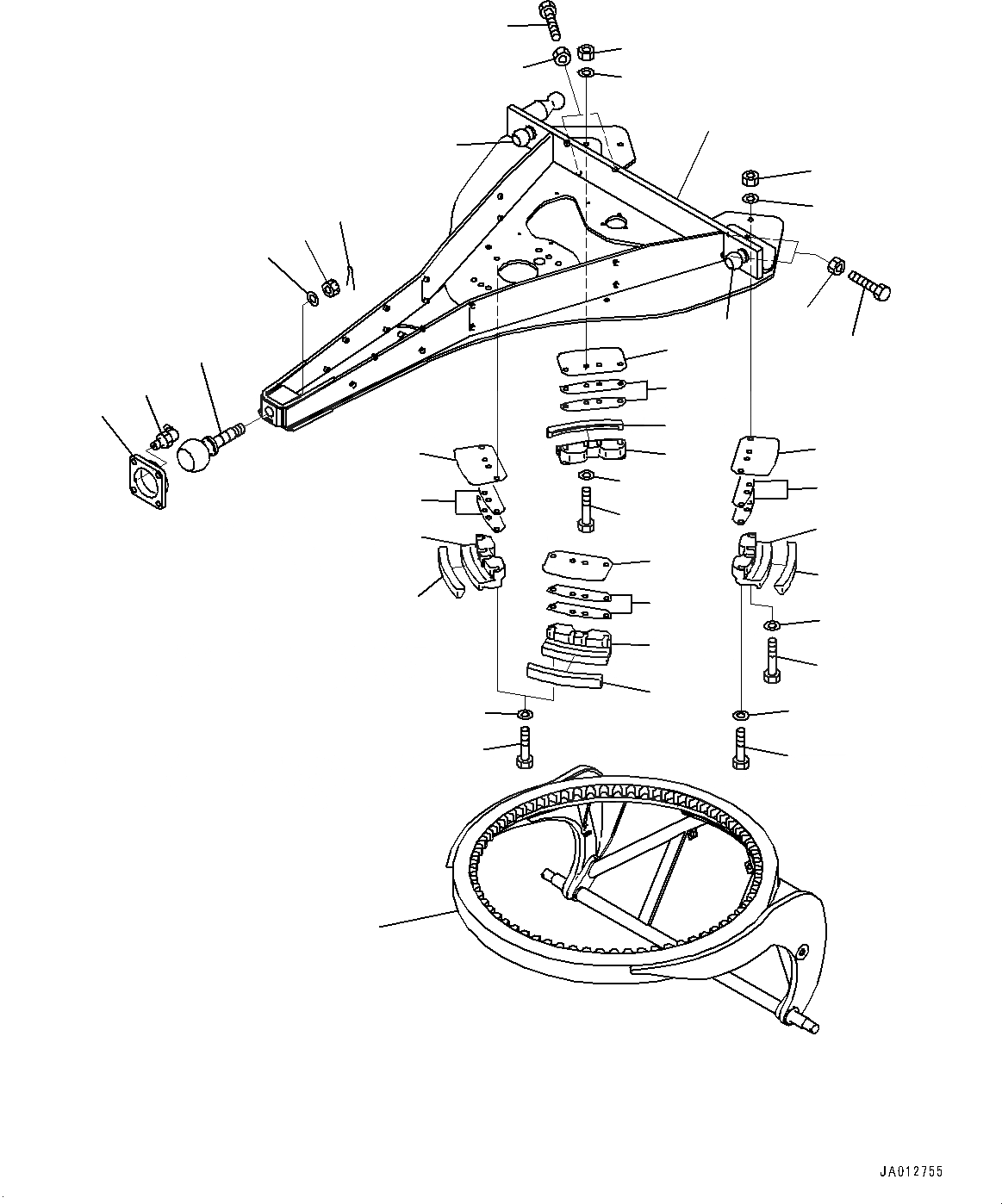 JA012755