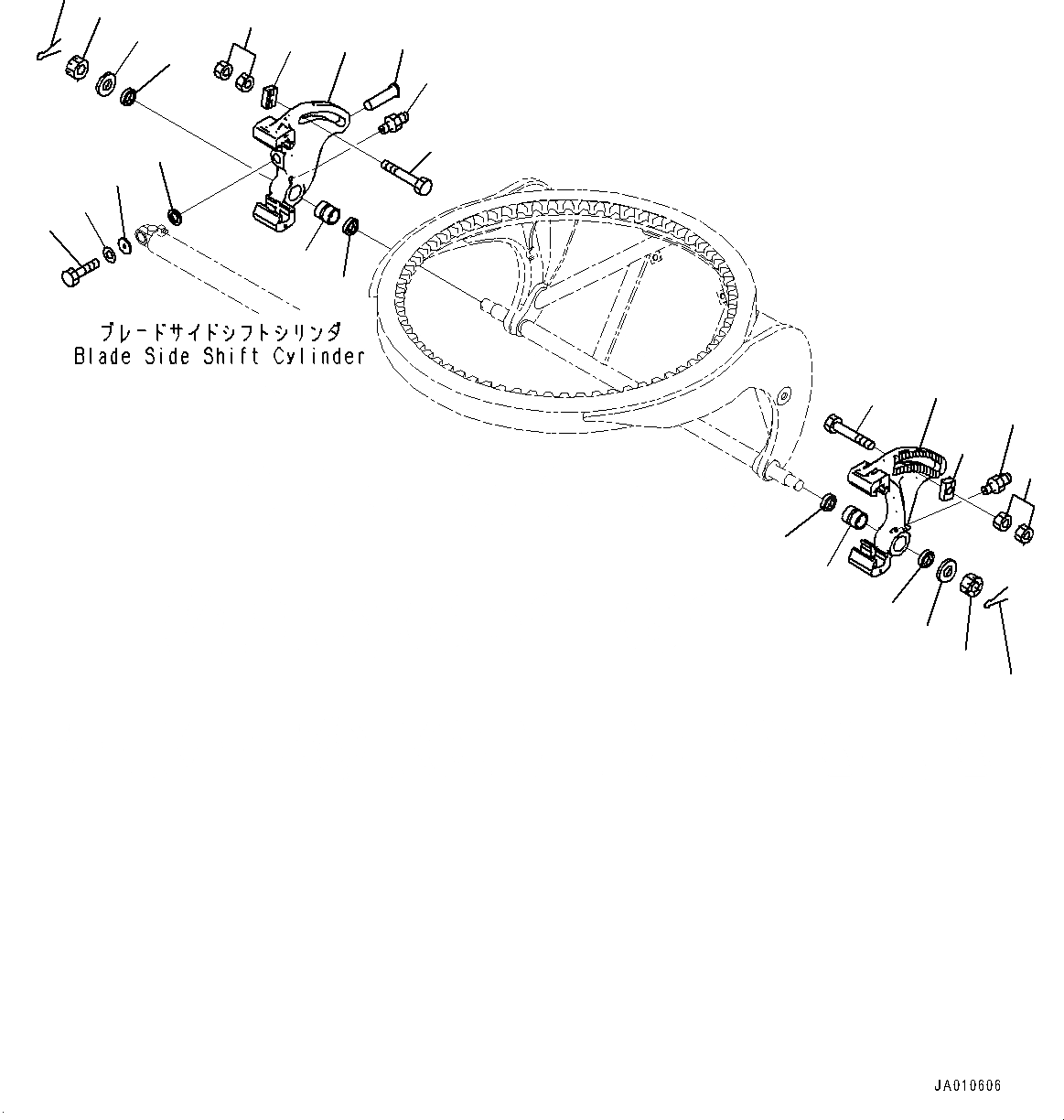 ブレードサイドシフトシリンダ
Blade Side Shift Cylinder

JA010606