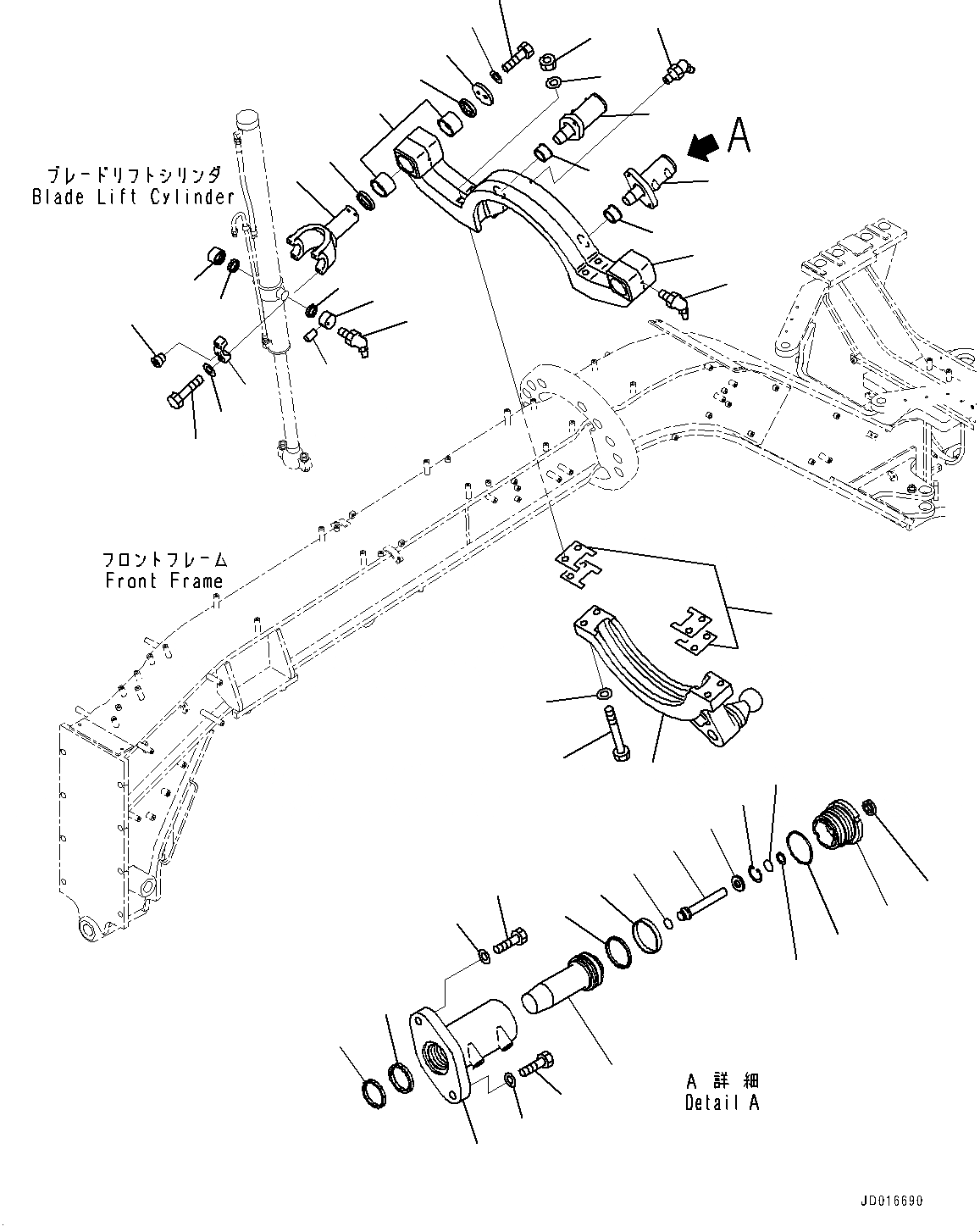 A

ブレードリフトシリンダ
Blade Lift Cylinder

フロントフレーム
Front Frame

A 詳細
Detail A

JD016690