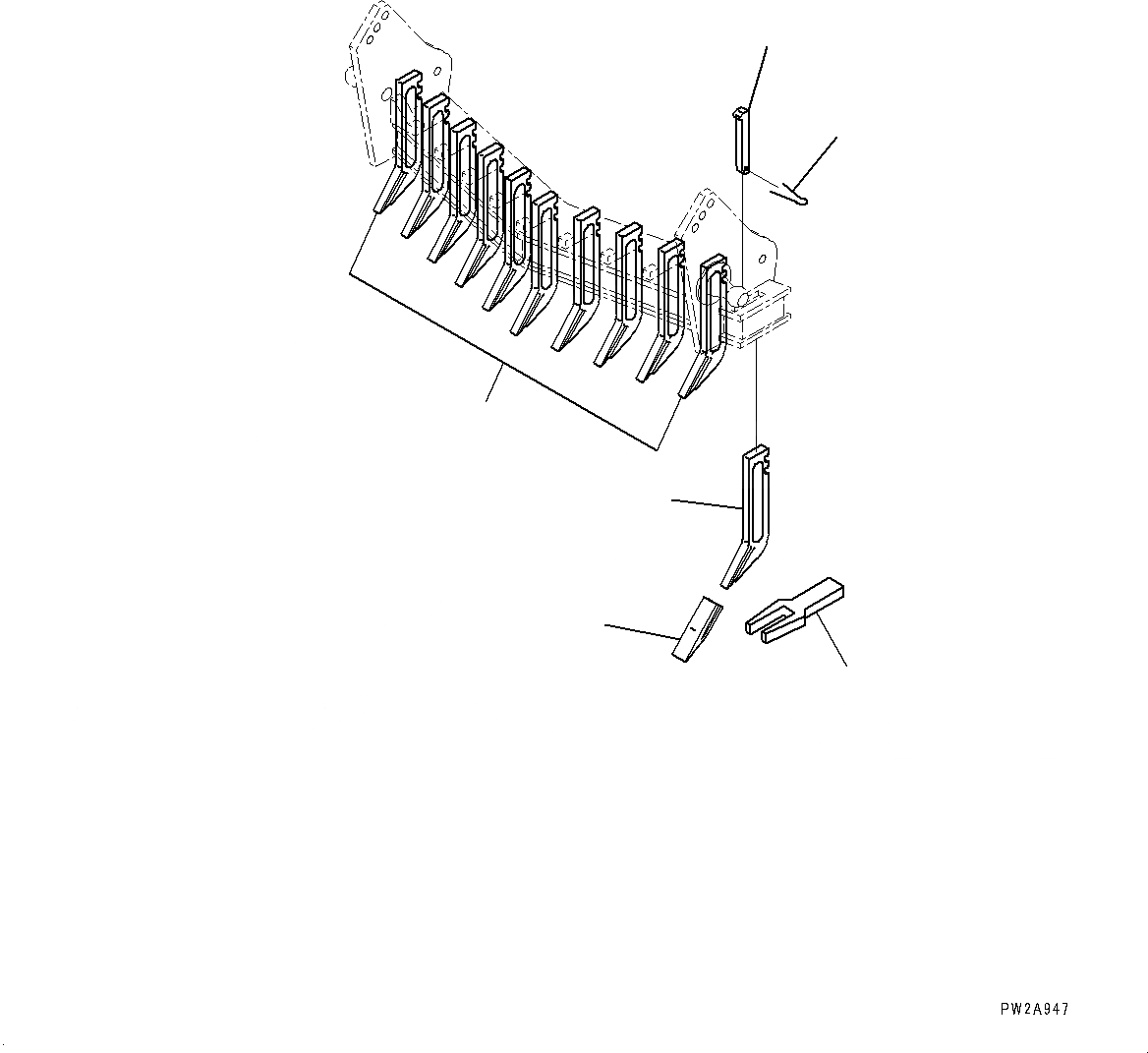 PW2A947