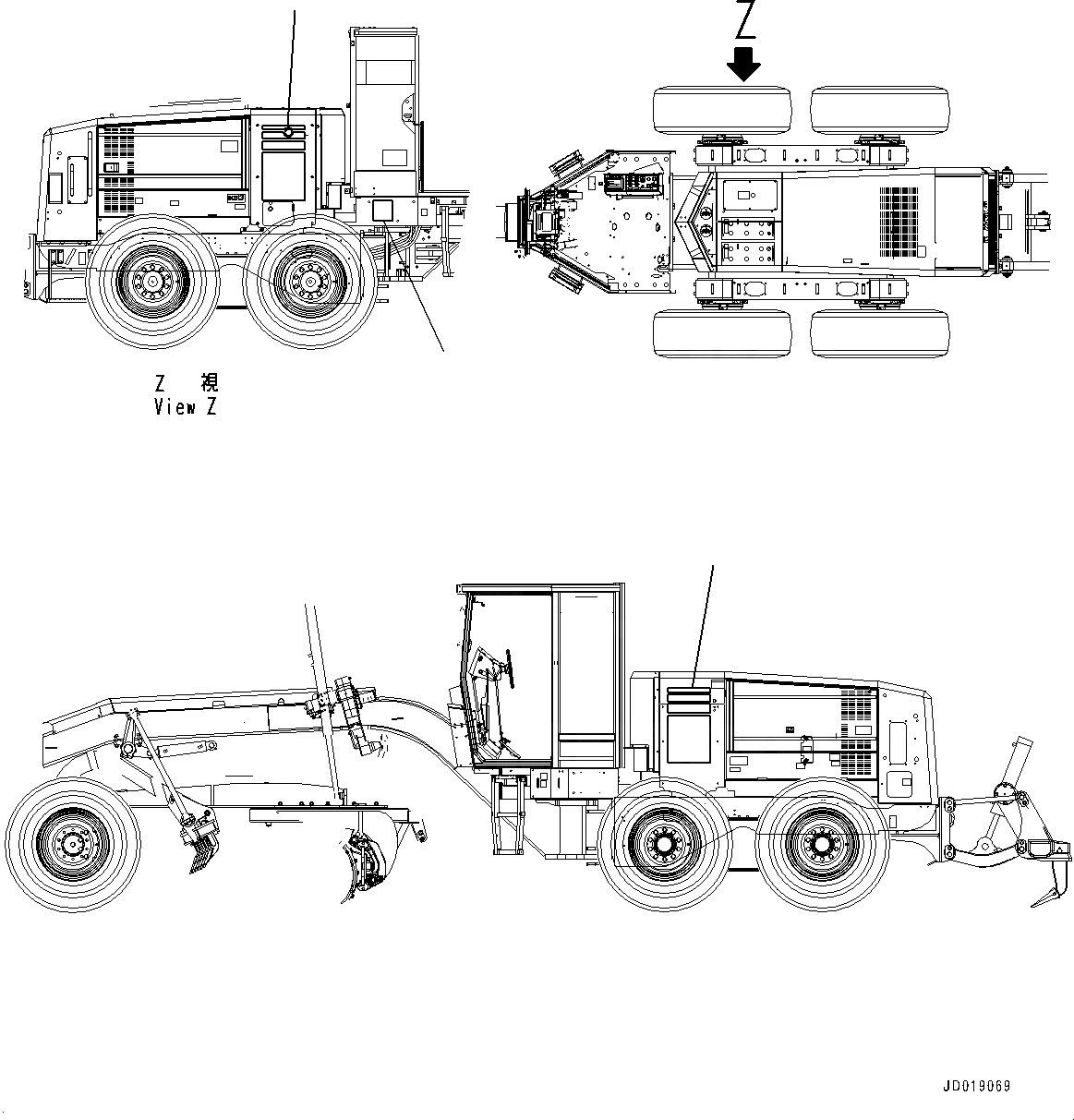 Z

Z 視
View Z

JD019069