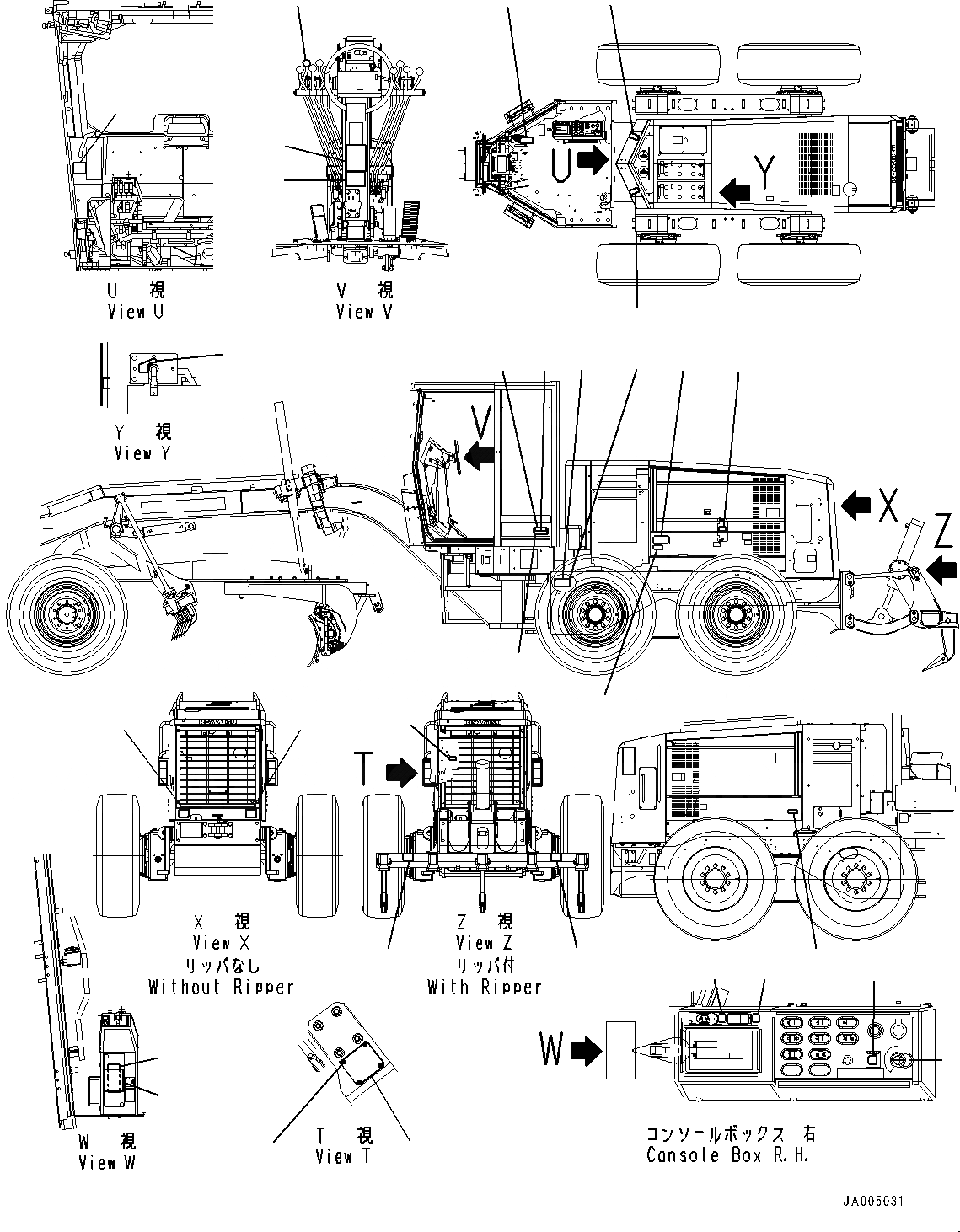 U 視
View U

V 視
View V

U

Y

Y 視
View Y

V

X

Z

T

X 視
View X
リッパなし
Without Ripper

Z 視
View Z
リッパ付
With Ripper

W

W 視
View W

T 視
View T

コンソールボックス 右
Console Box R.H.

JA005031