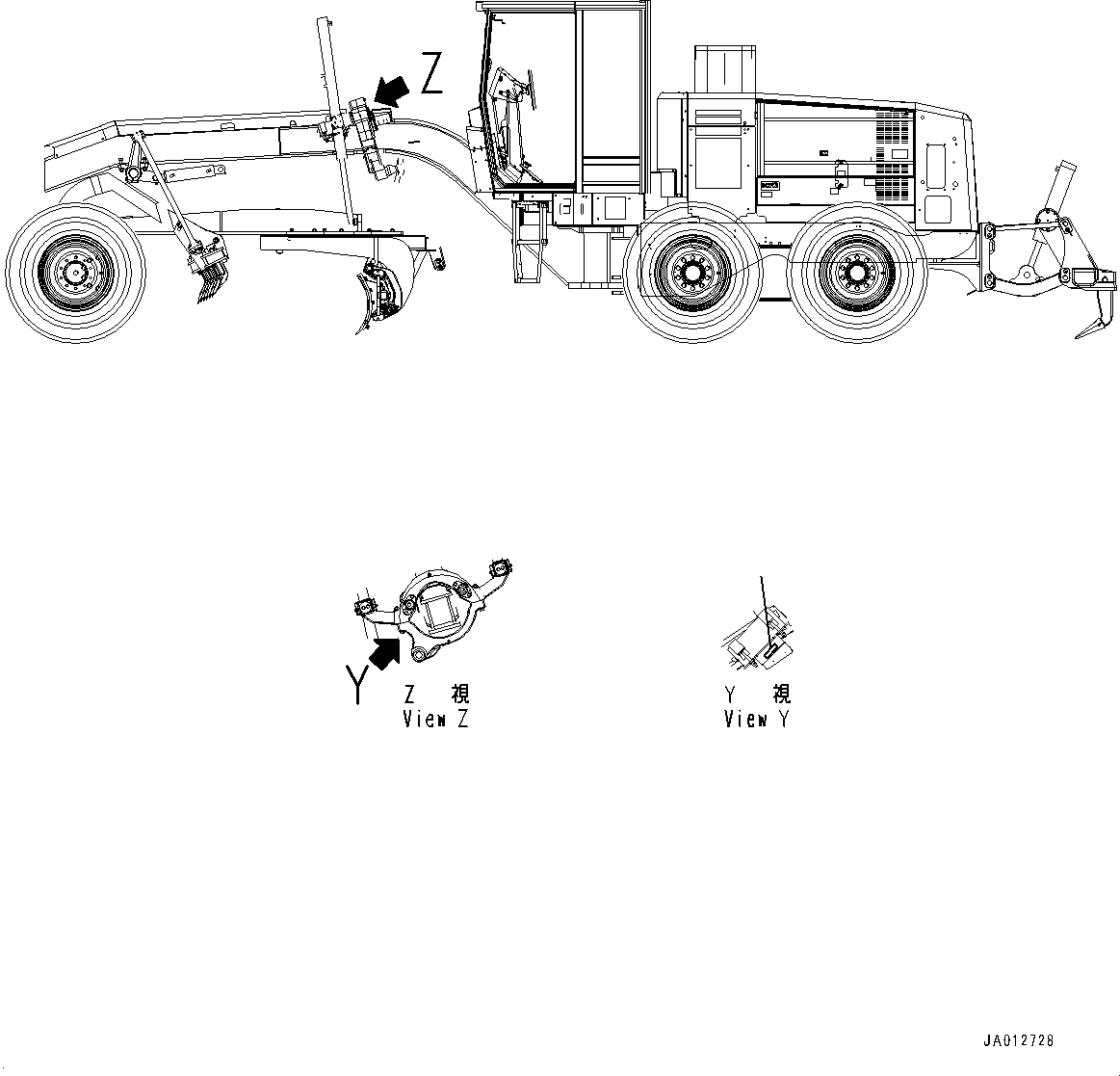 Z

Y

Z 視
View Z

Y 視
View Y

JA012728