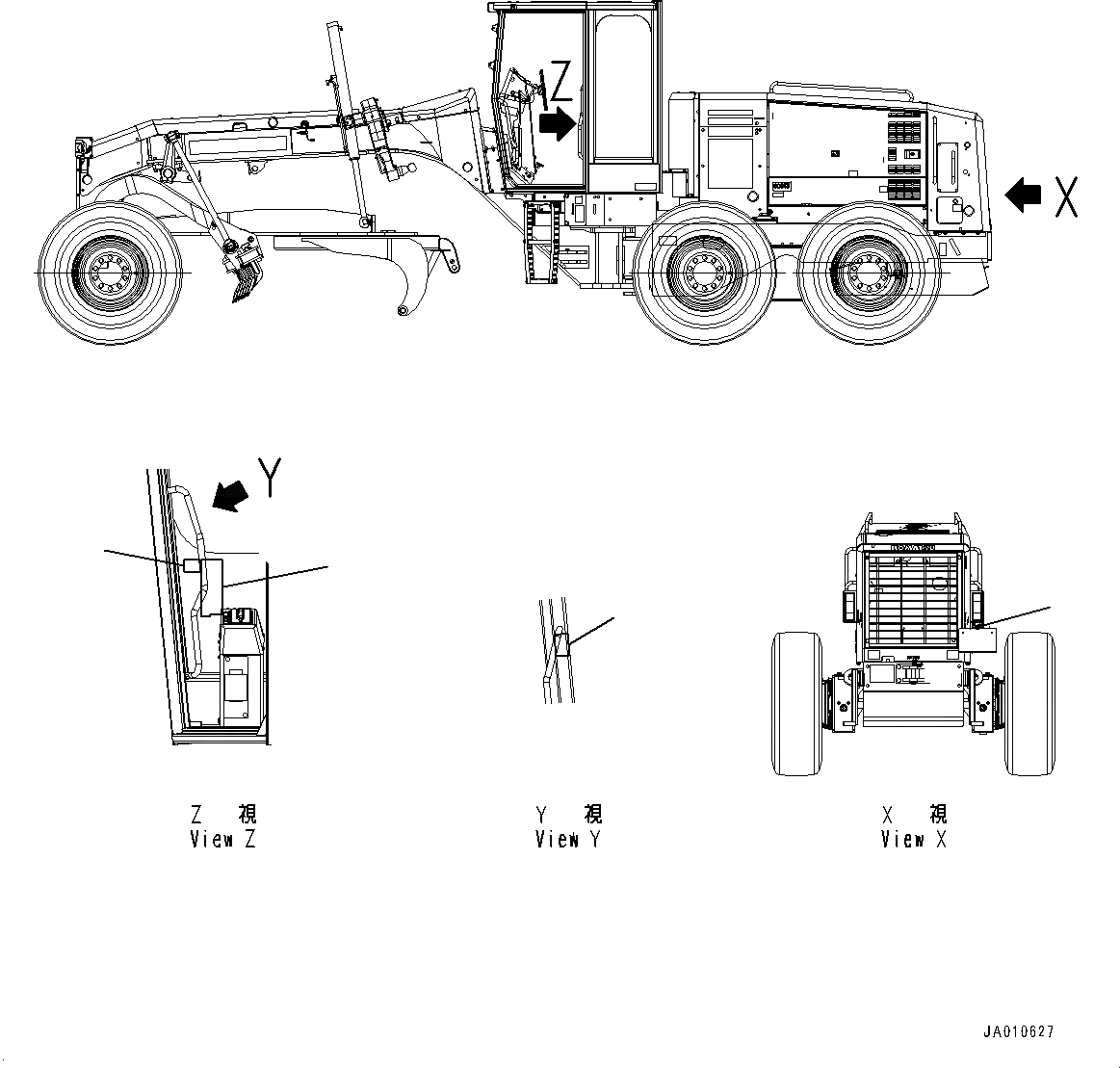 Z

X

Y

Z 視
View Z

Y 視
View Y

X 視
View X

JA010627