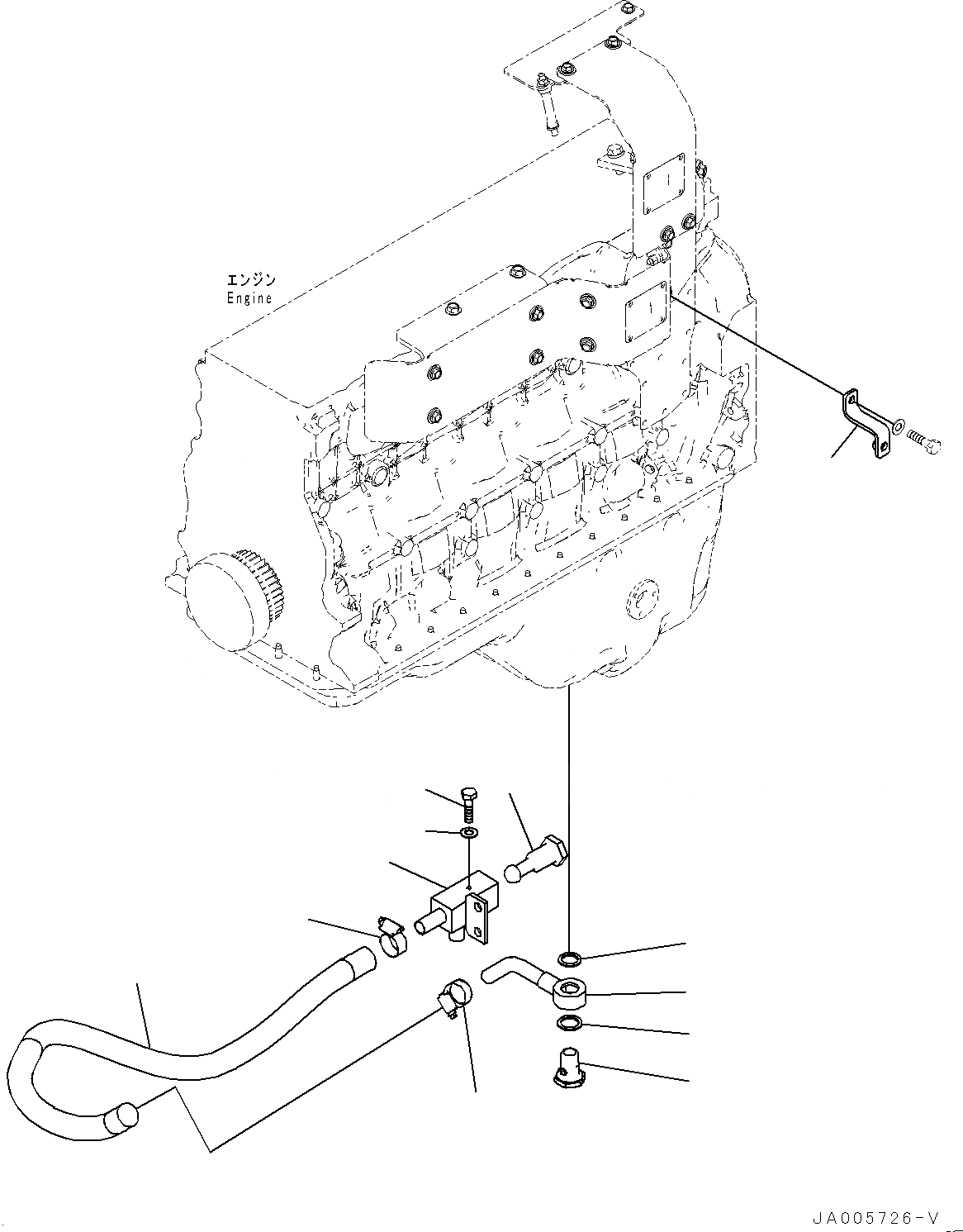 エンジン
Engine

JA005726-V