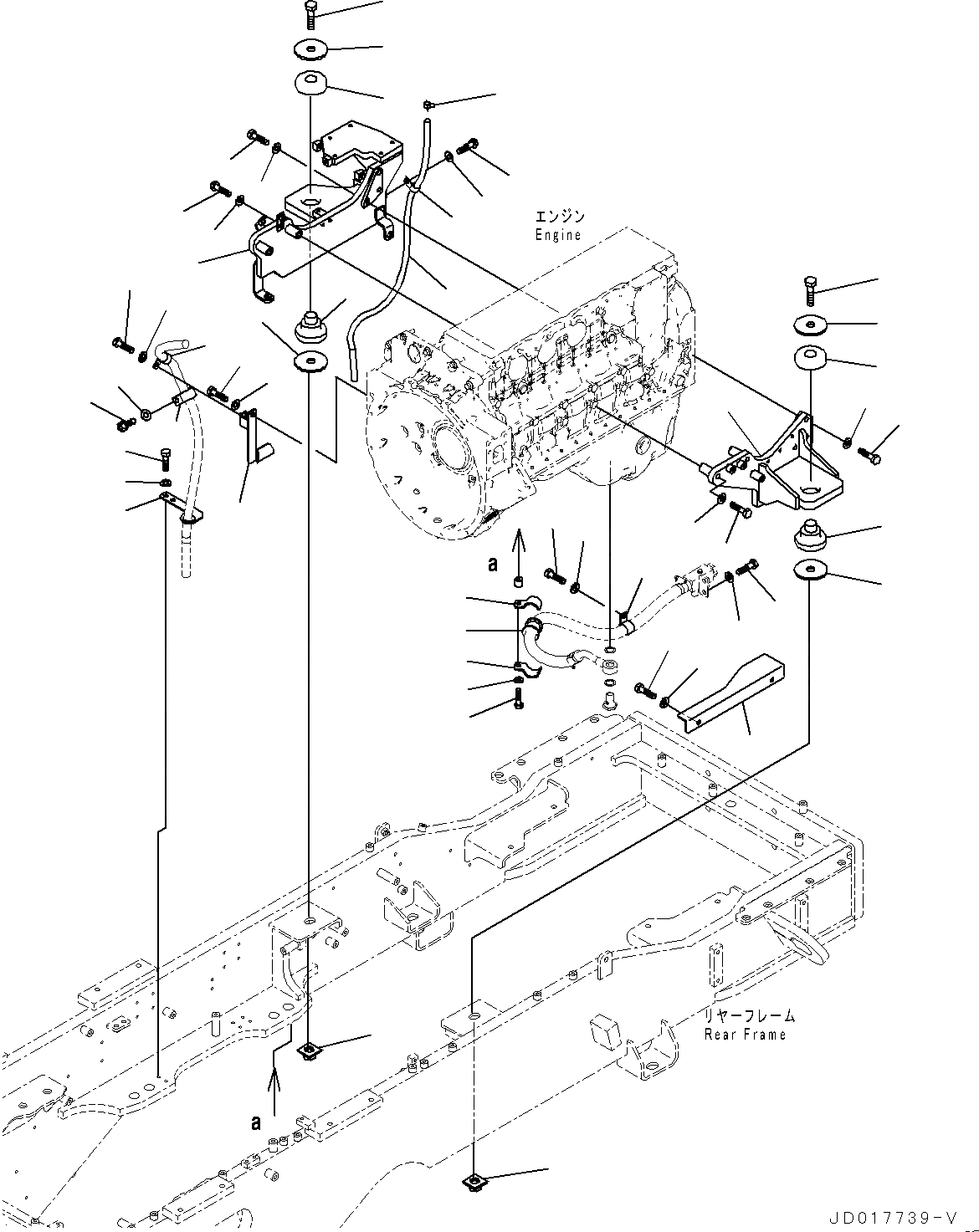 エンジン
Engine

a

リヤーフレーム
Rear Frame

a

JD017739-V