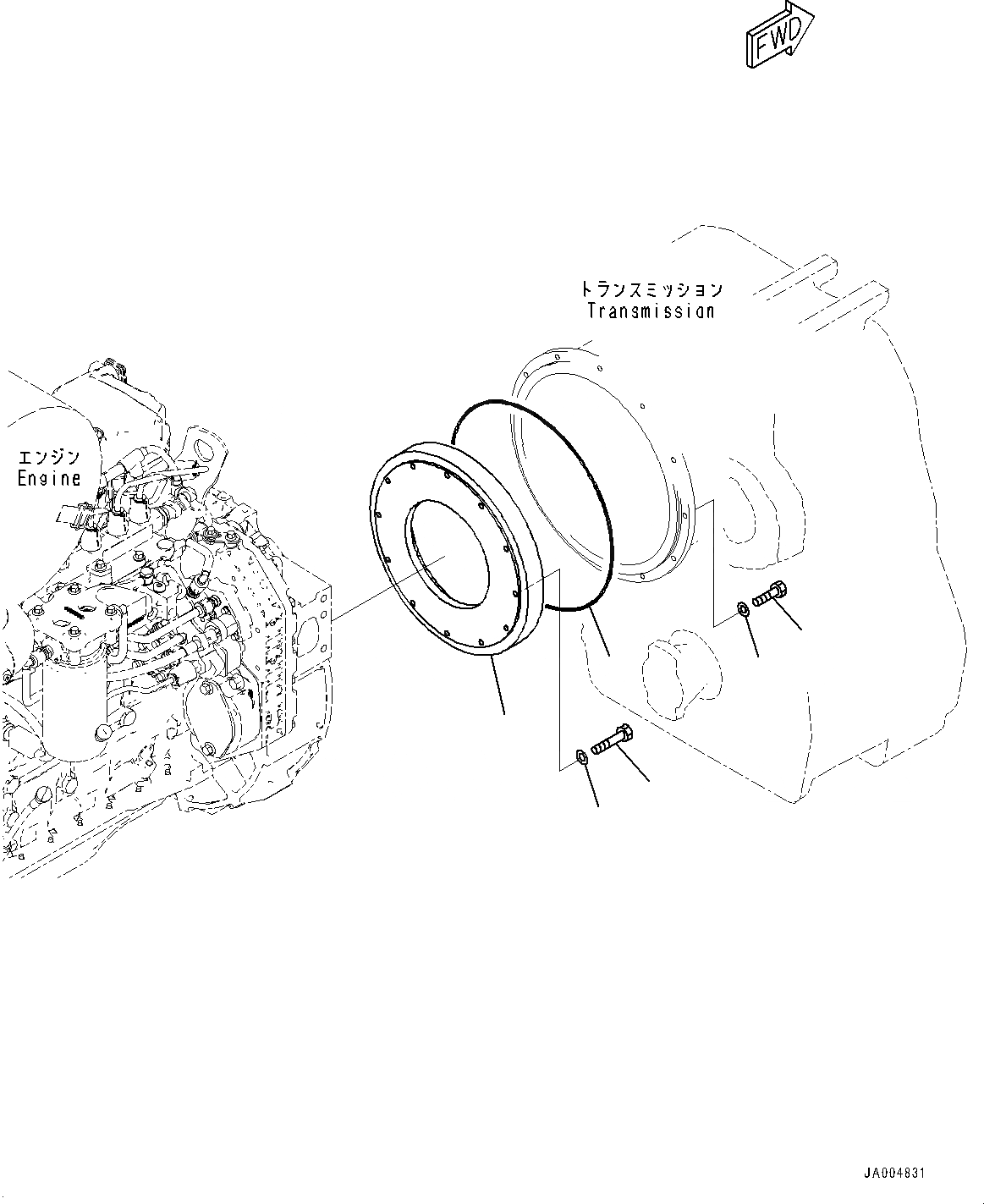 FWD

トランスミッション
Transmission

エンジン
Engine

JA004831