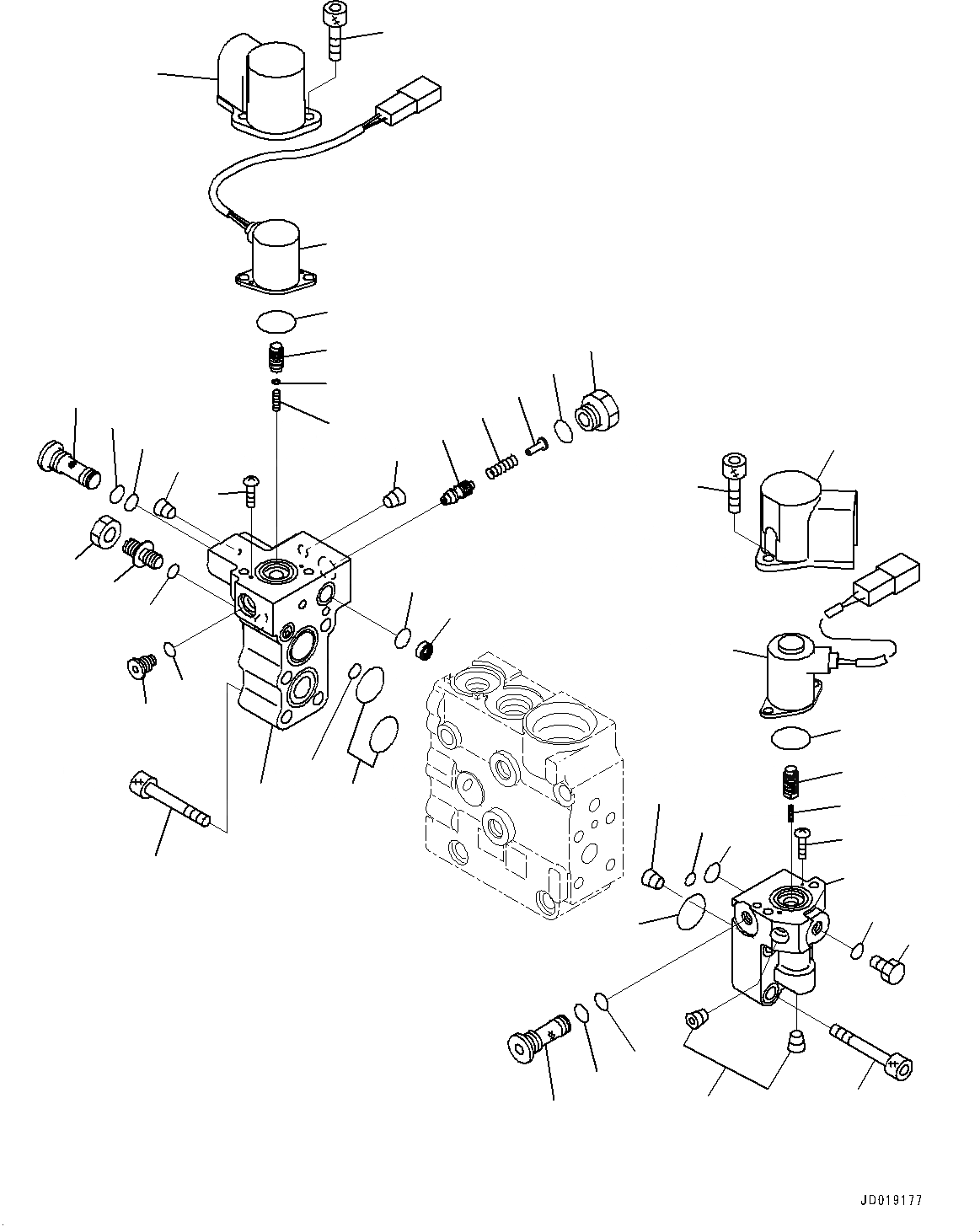 JD019177