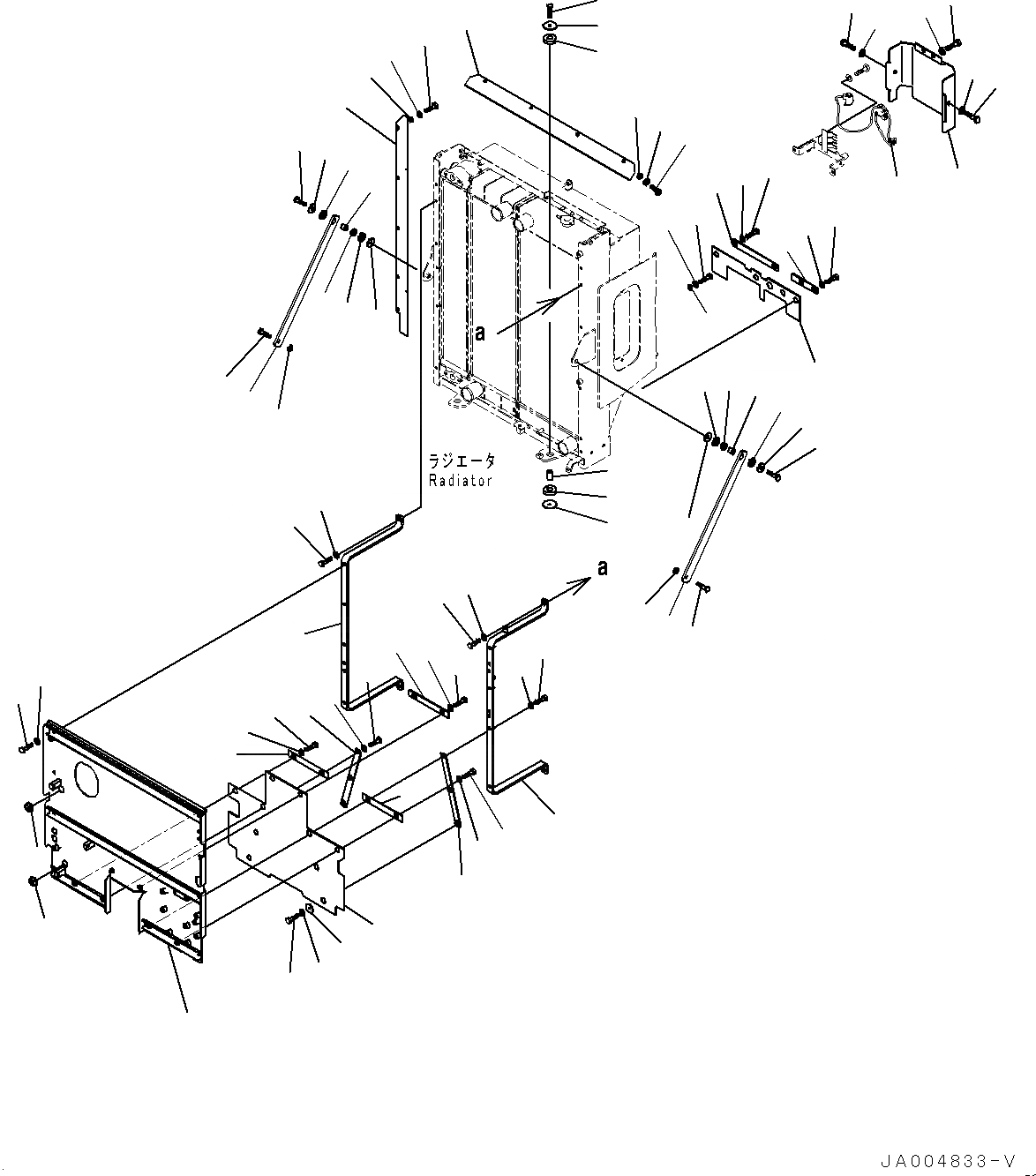 a

ラジエータ
Radiator

a

JA004833-V