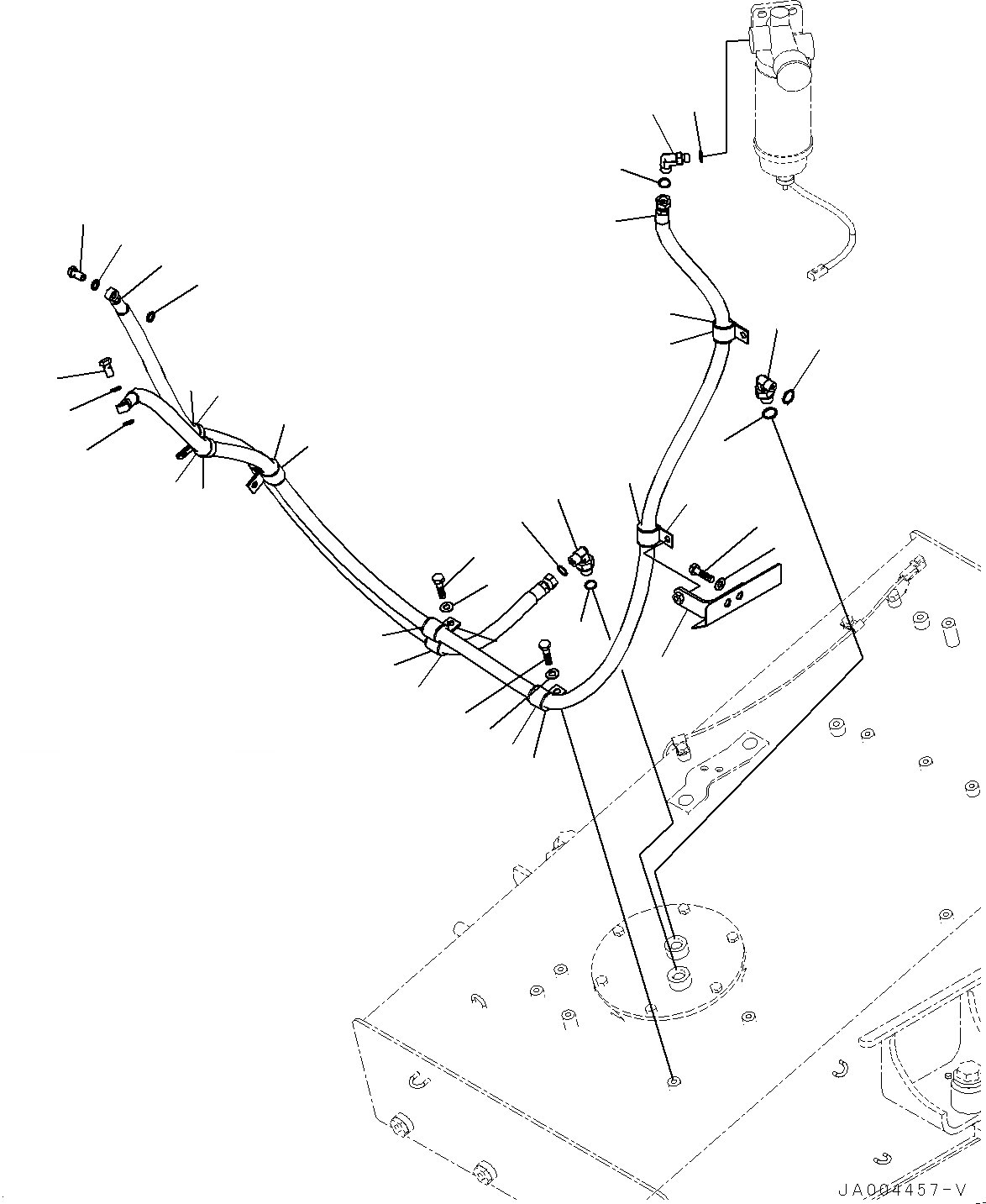 JA004457-V