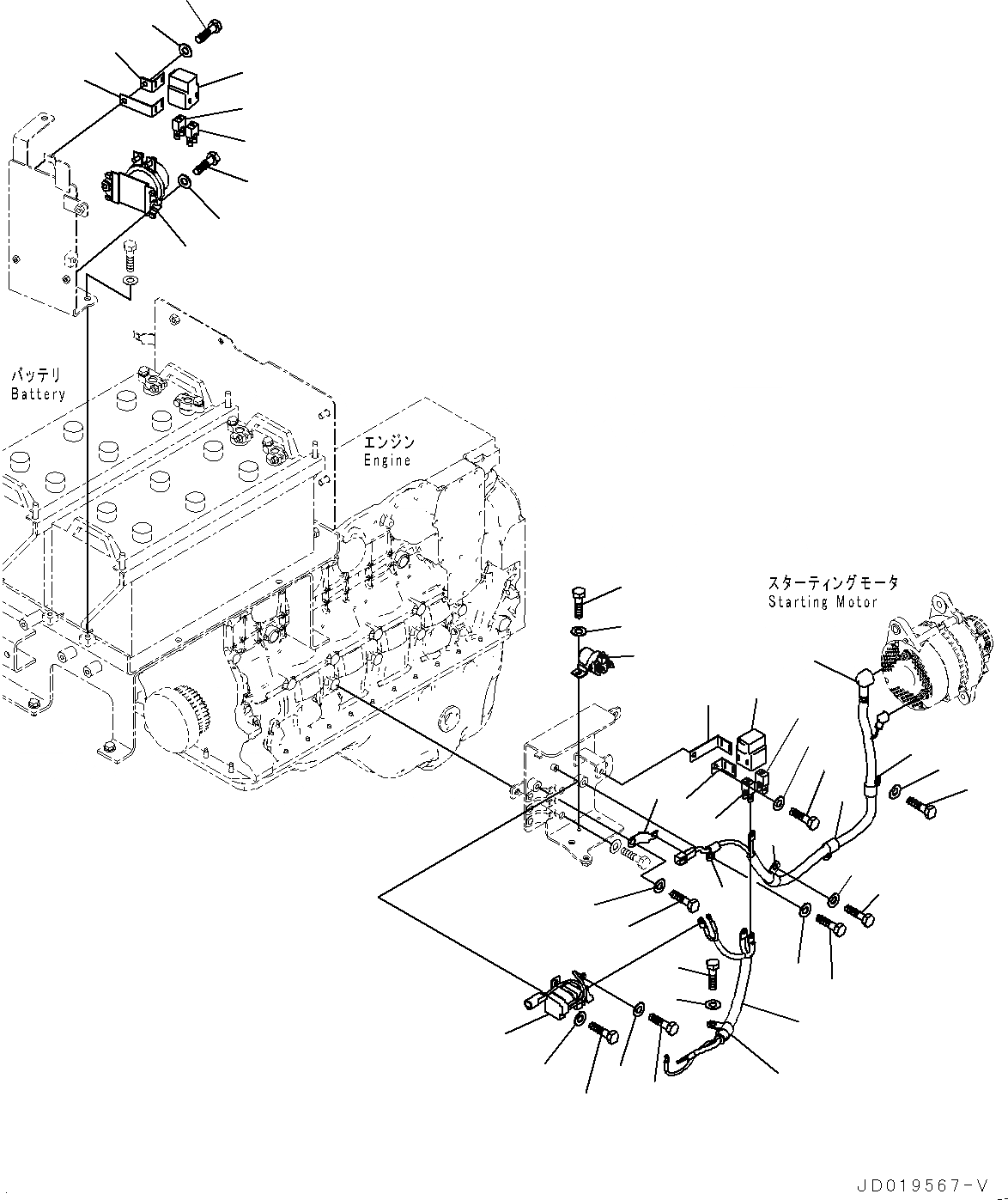 バッテリ
Battery

エンジン
Engine

スターティングモータ
Starting Motor

JD019567-V