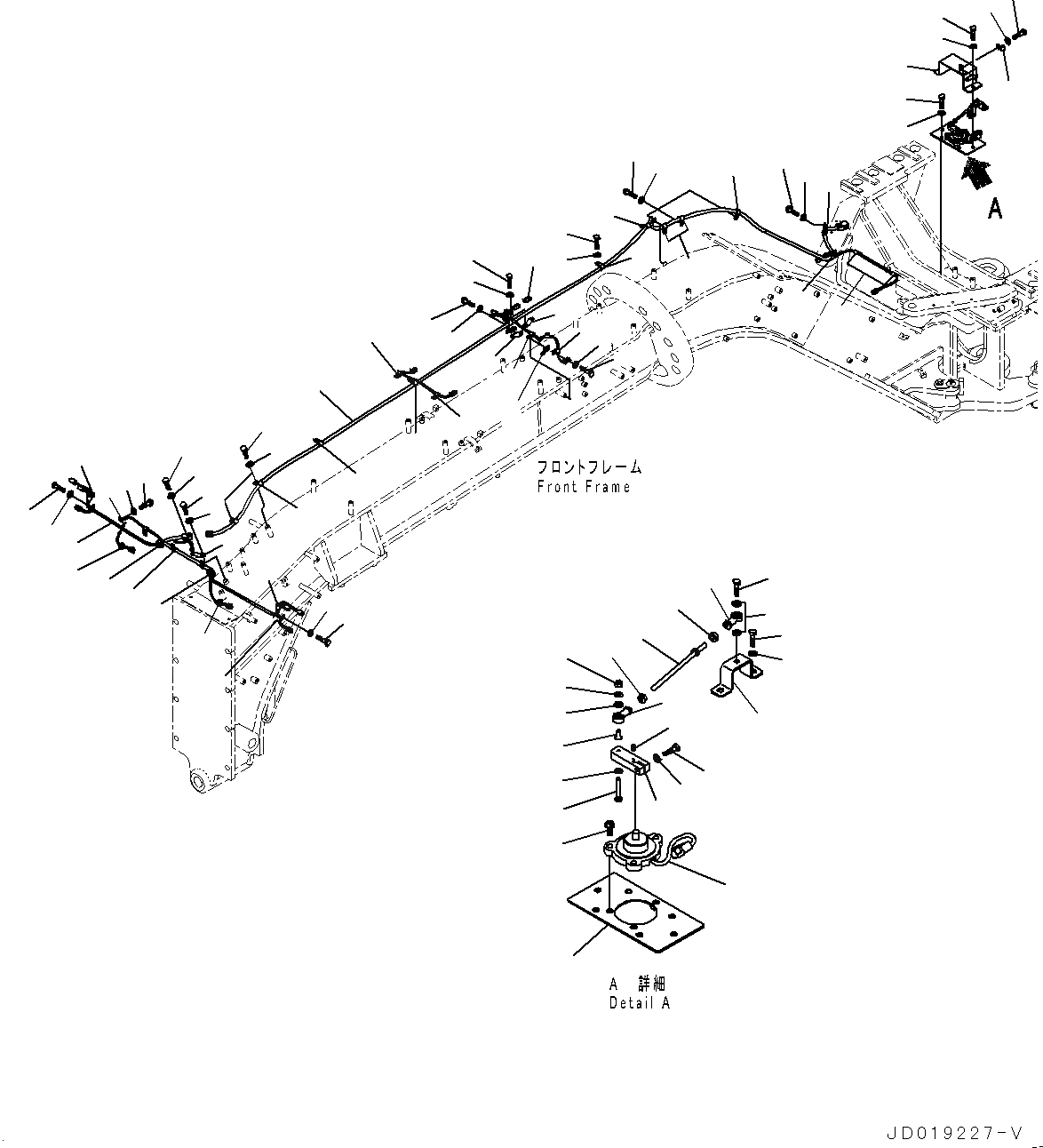 A

フロントフレーム
Front Frame

A 詳細
Detail A

JD019227-V