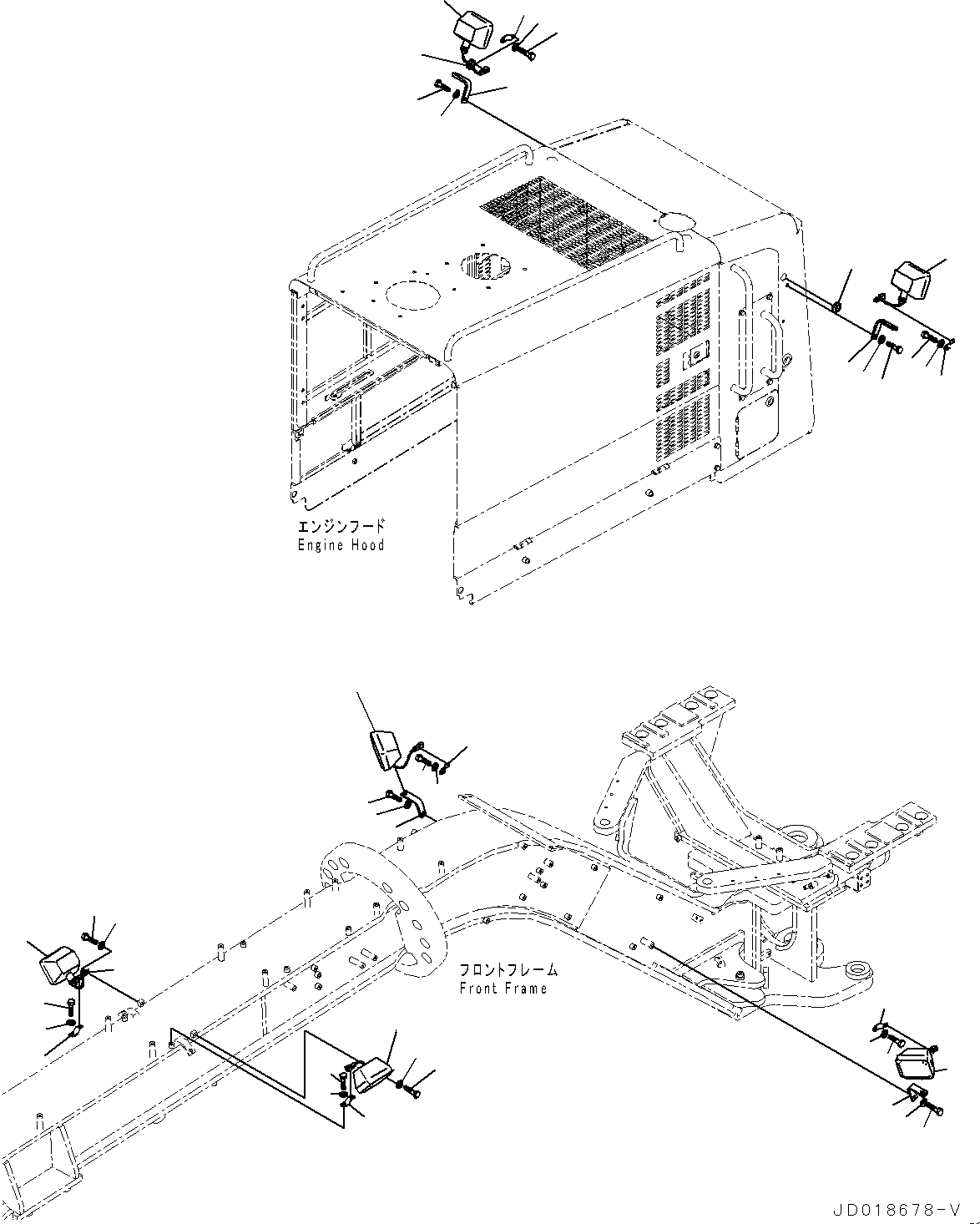 エンジンフード
Engine Hood

フロントフレーム
Front Frame

JD018678-V