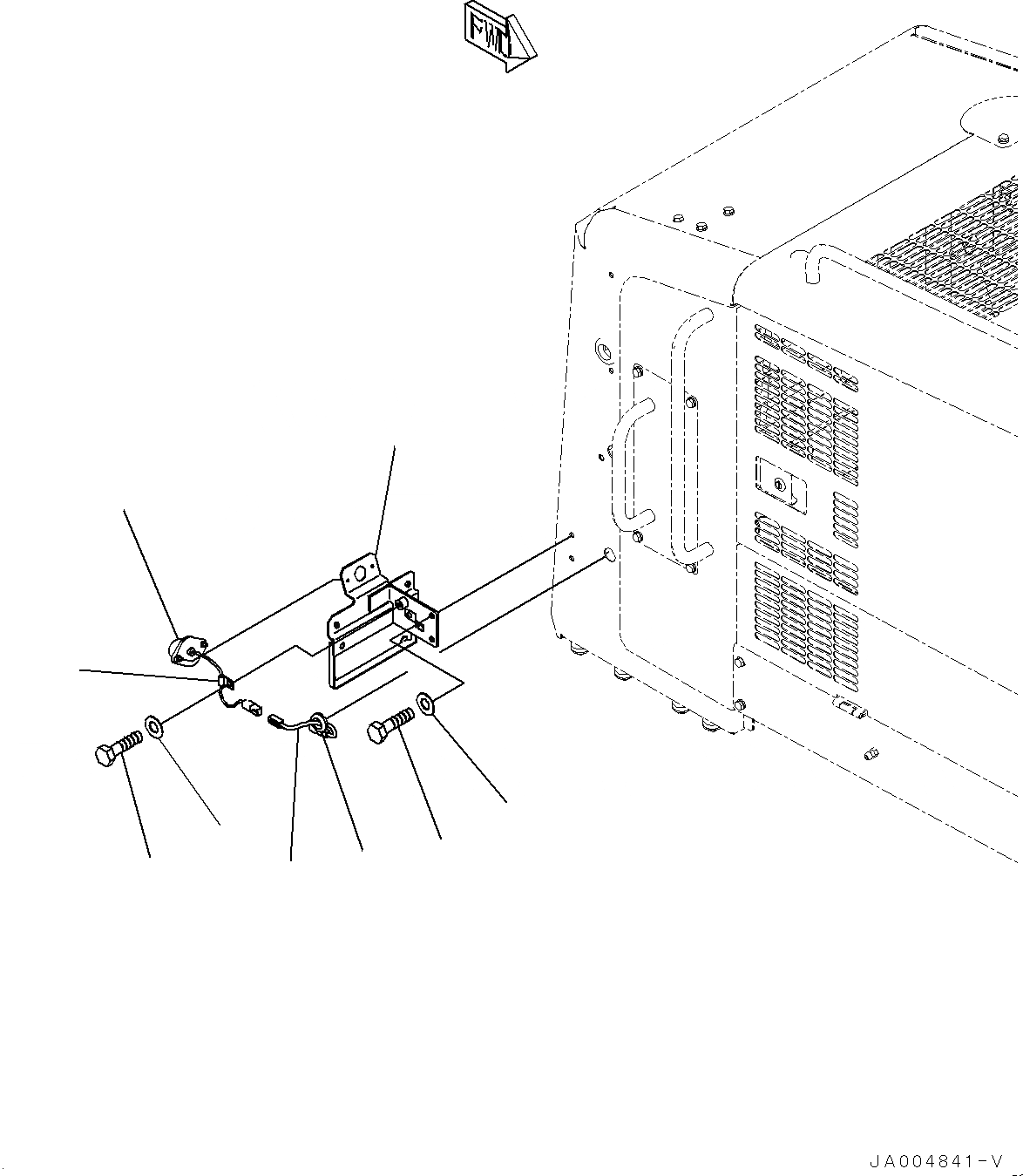 FWD

JA004841-V