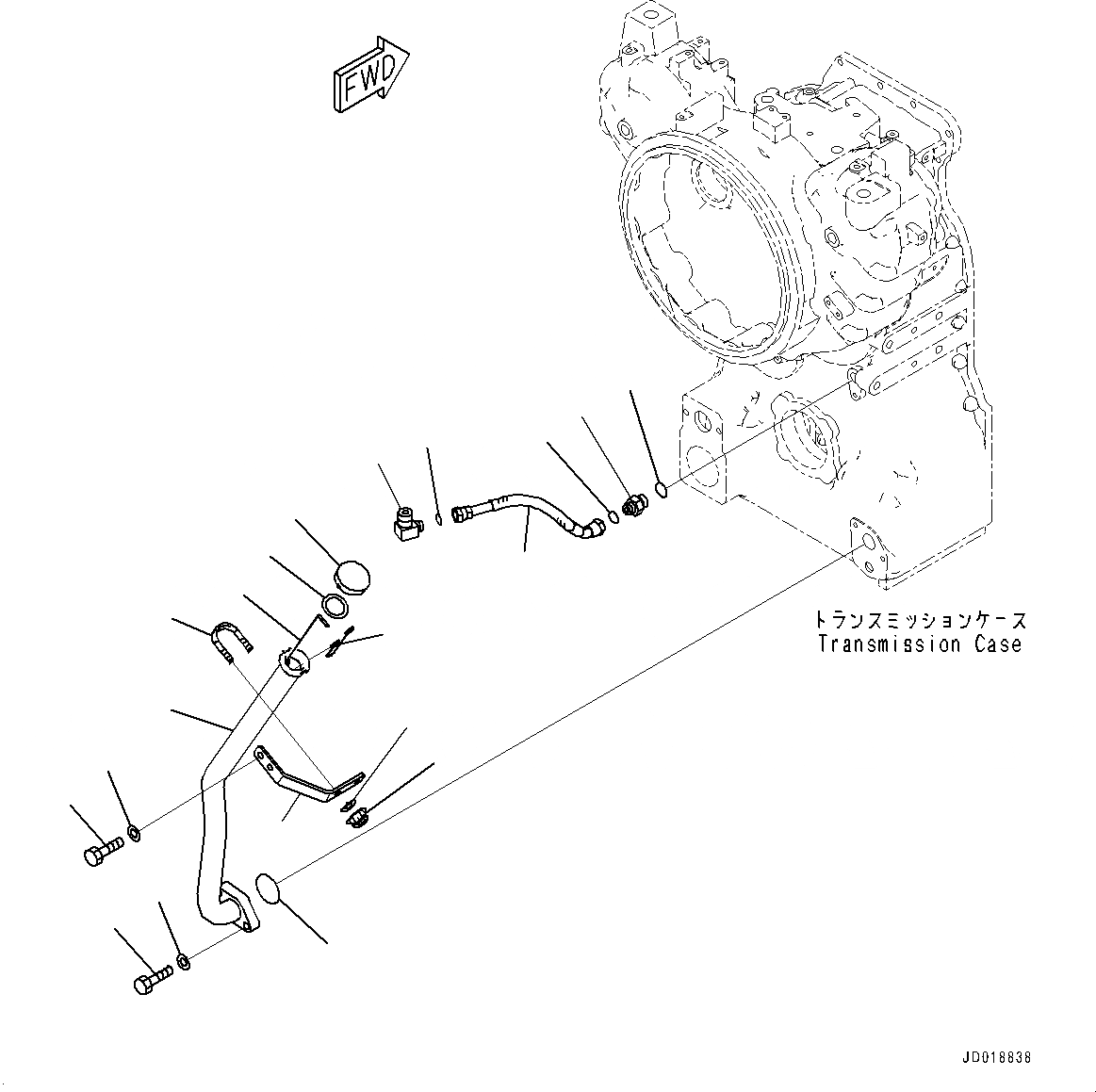 FWD

トランスミッションケース
Transmission Case

JD018838