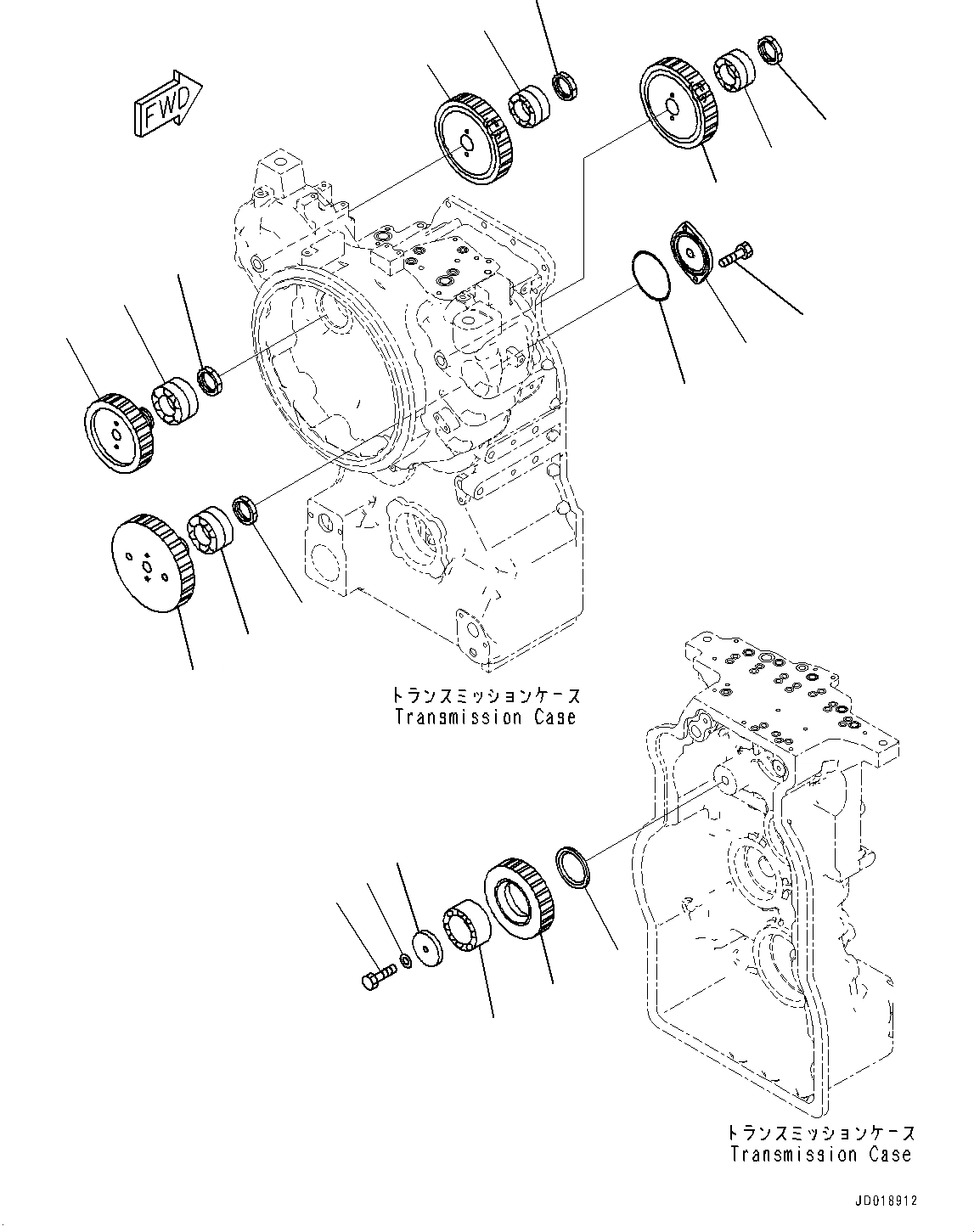 FWD

トランスミッションケース
Transmission Case

トランスミッションケース
Transmission Case

JD018912