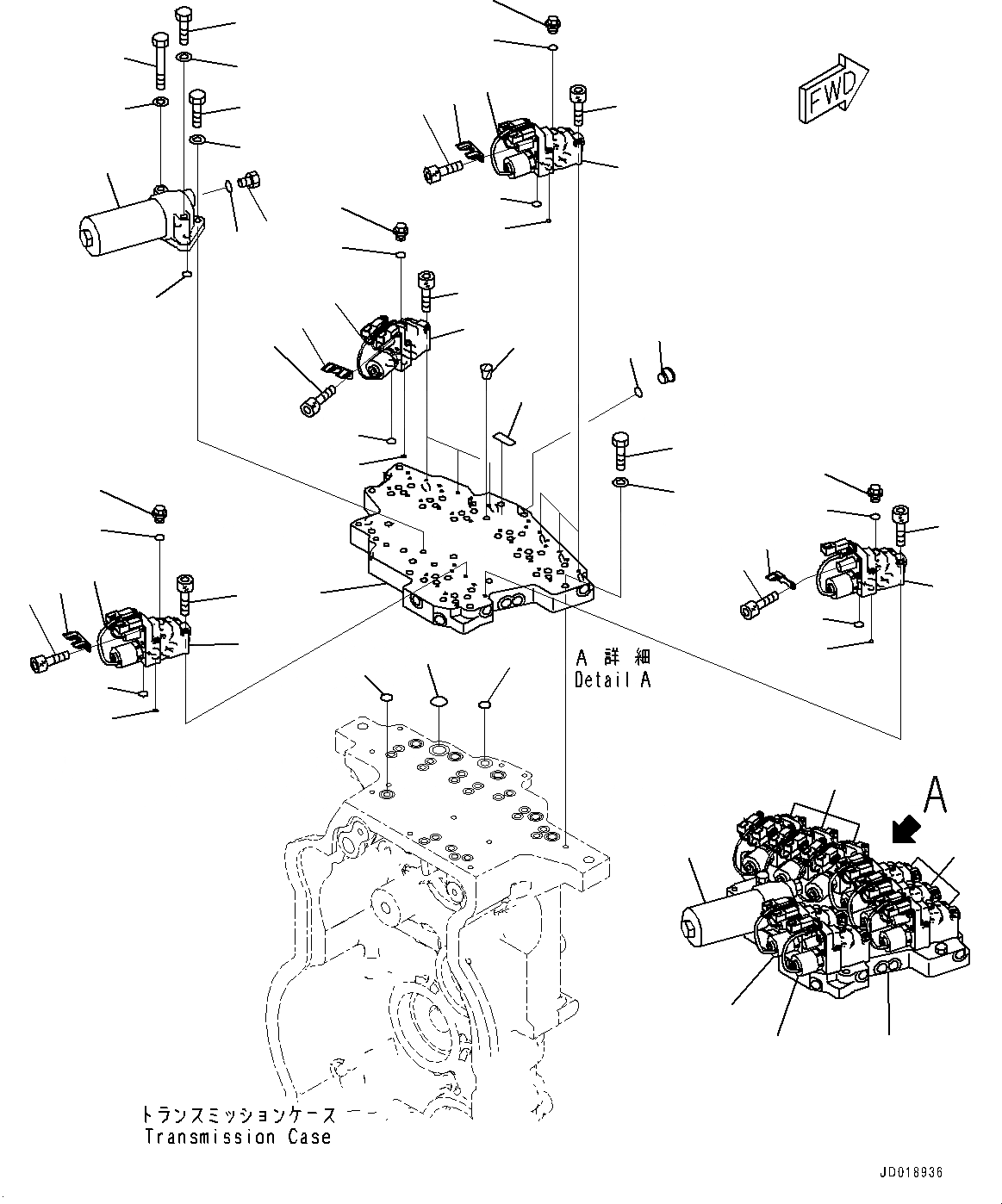 FWD

A 詳細
Detail A

A

トランスミッションケース
Transmission Case

JD018936