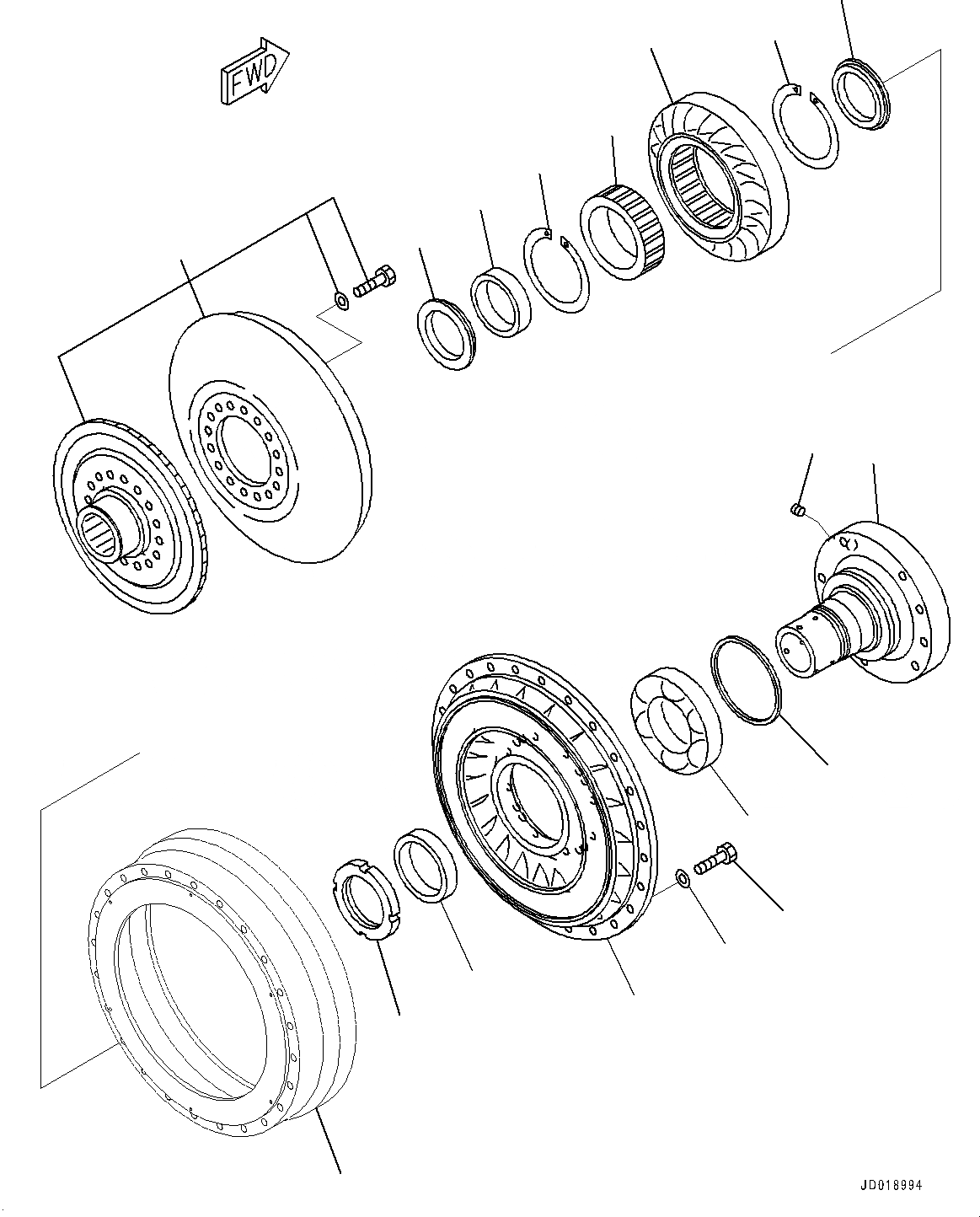 FWD

JD018994