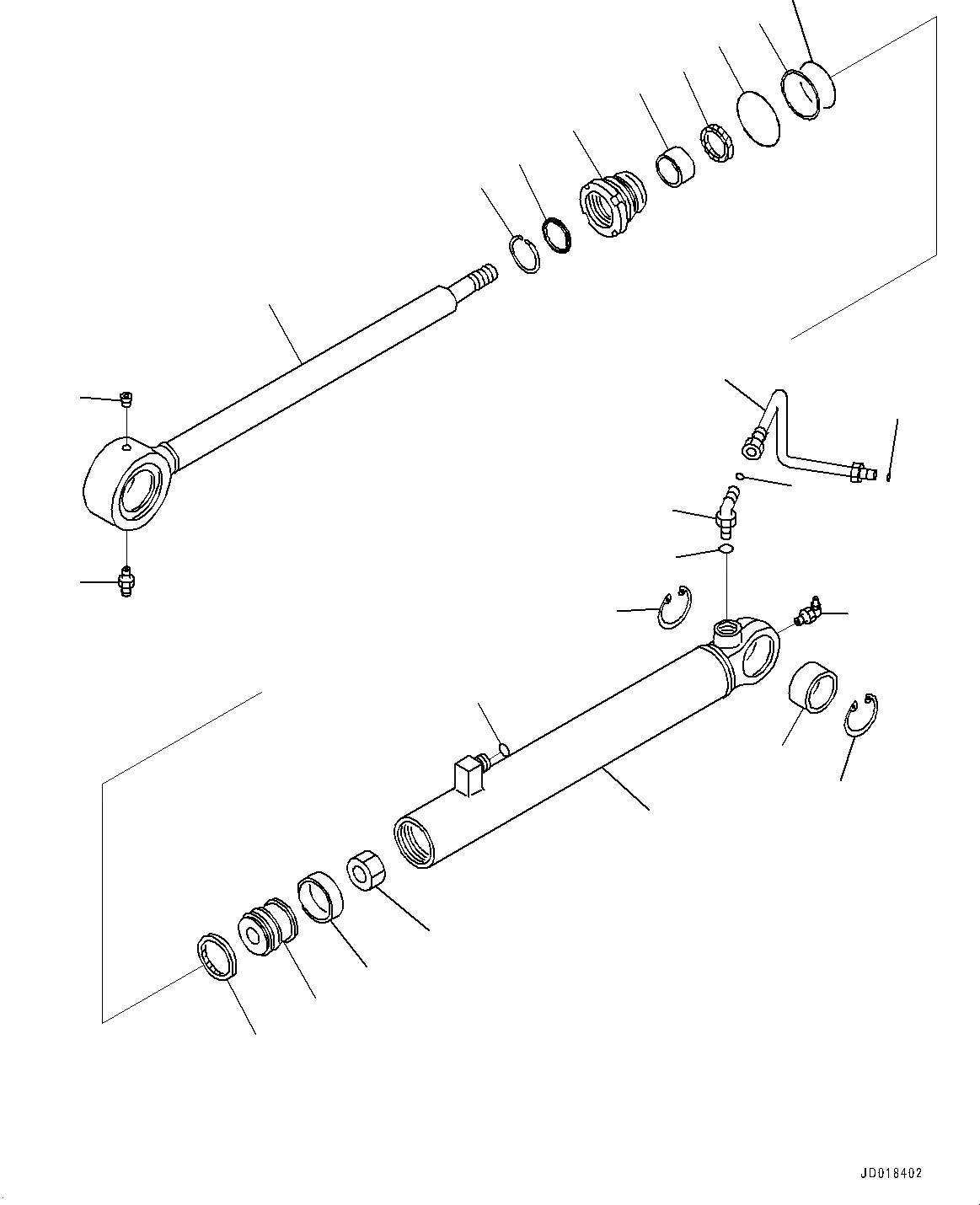 JD018402