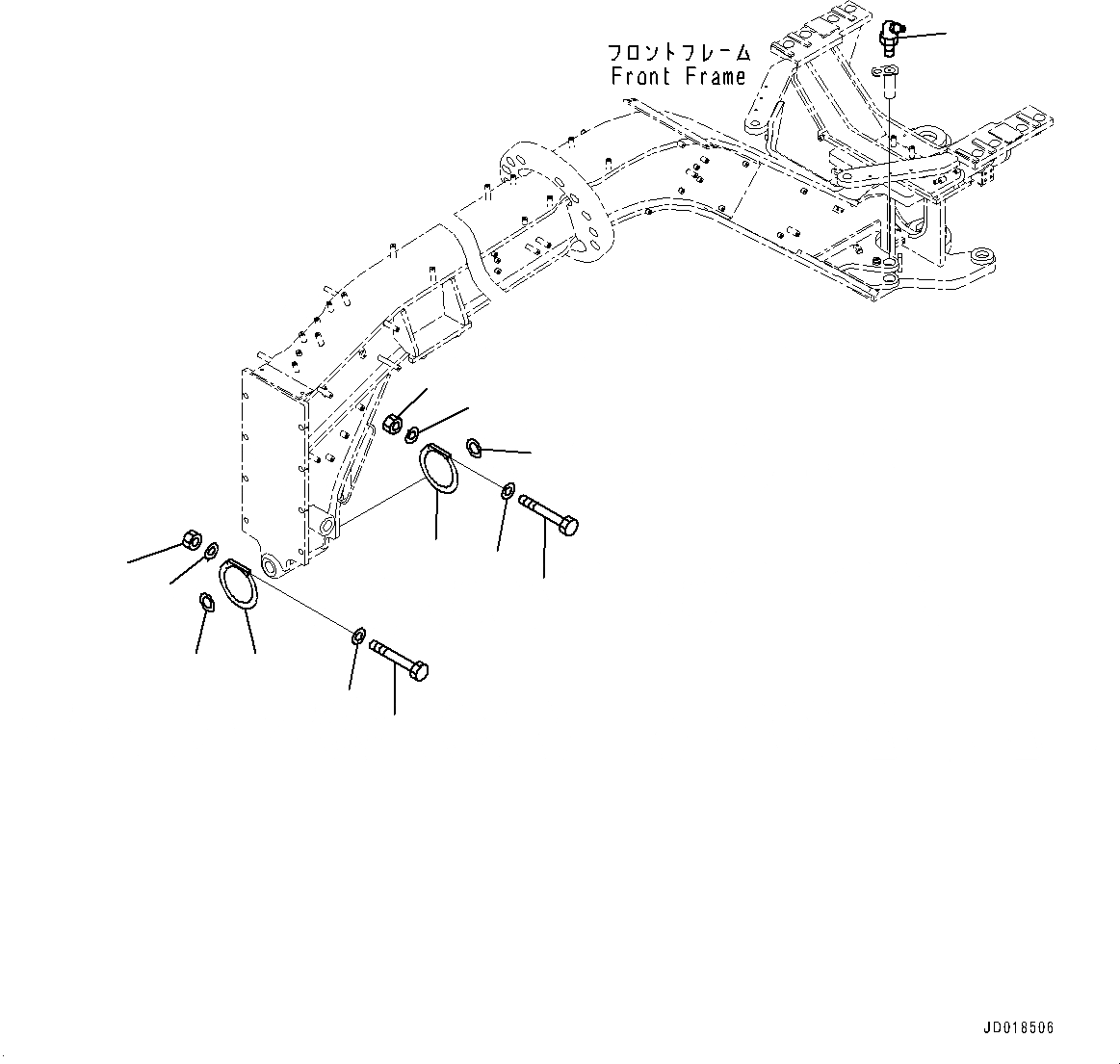 フロントフレーム
Front Frame

JD018506