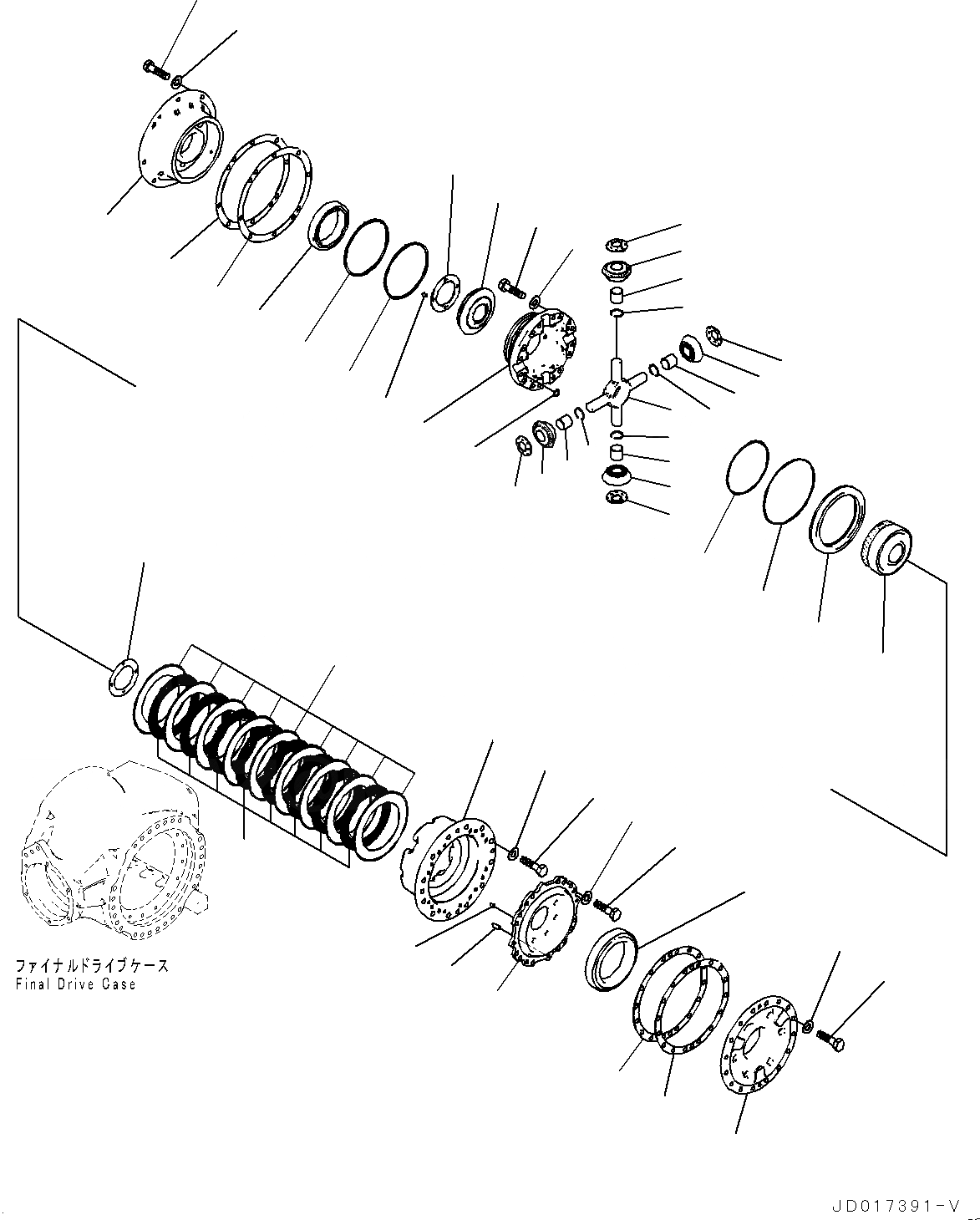 ファイナルドライブケース
Final Drive Case

JD017391-V