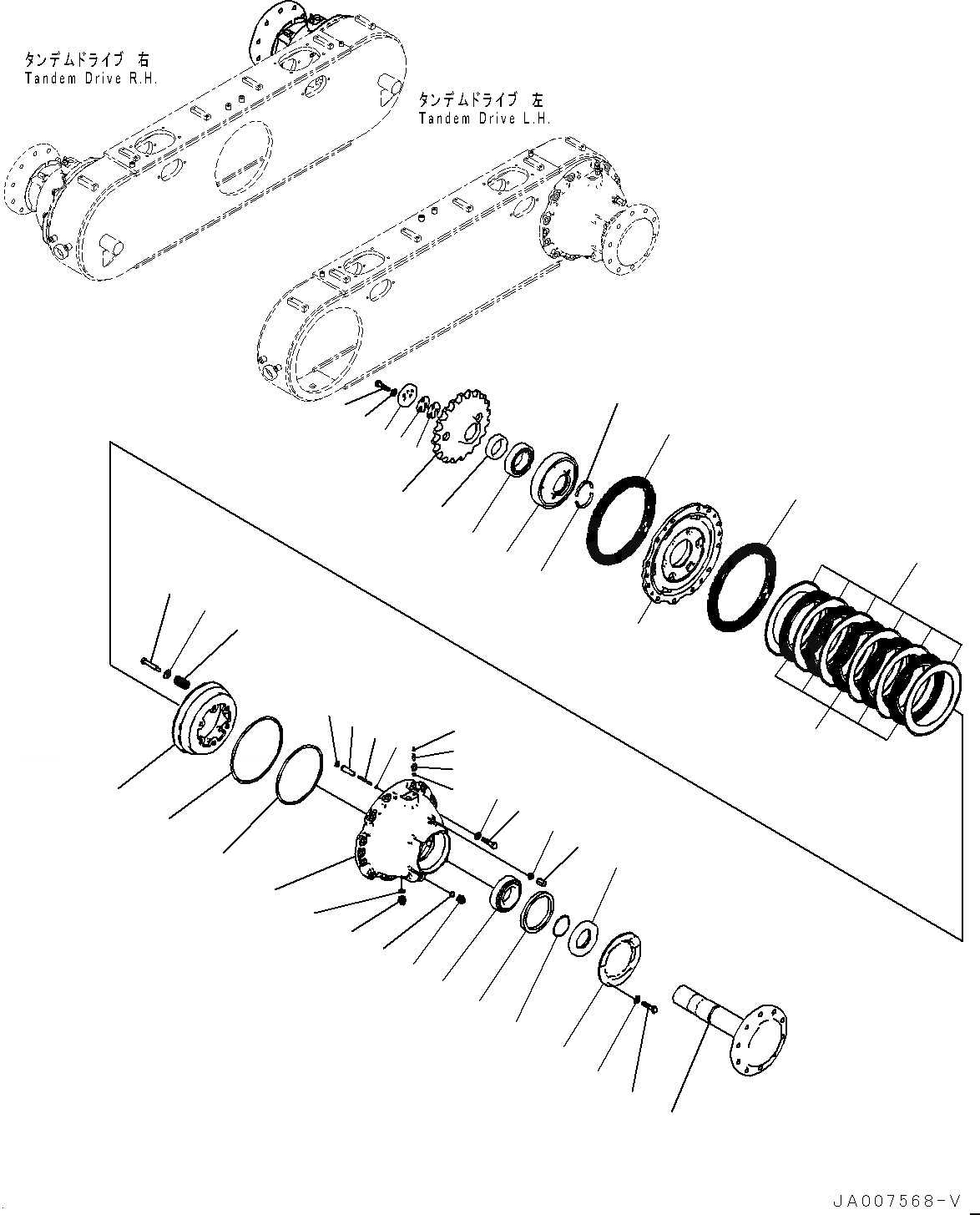 タンデムドライブ 右
Tandem Drive R.H.

タンデムドライブ 左
Tandem Drive L.H.

JA007568-V