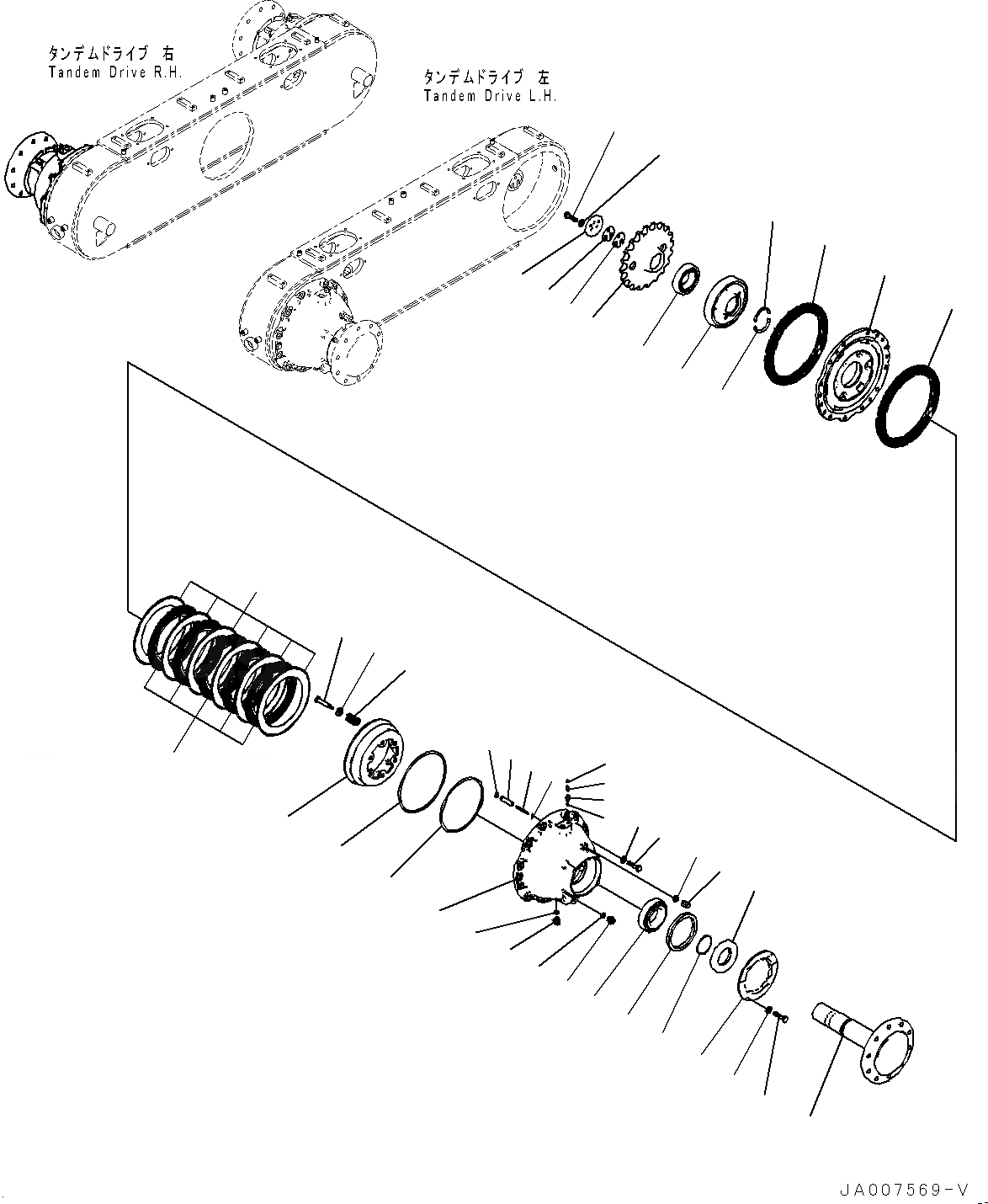 タンデムドライブ 右
Tandem Drive R.H.

タンデムドライブ 左
Tandem Drive L.H.

JA007569-V