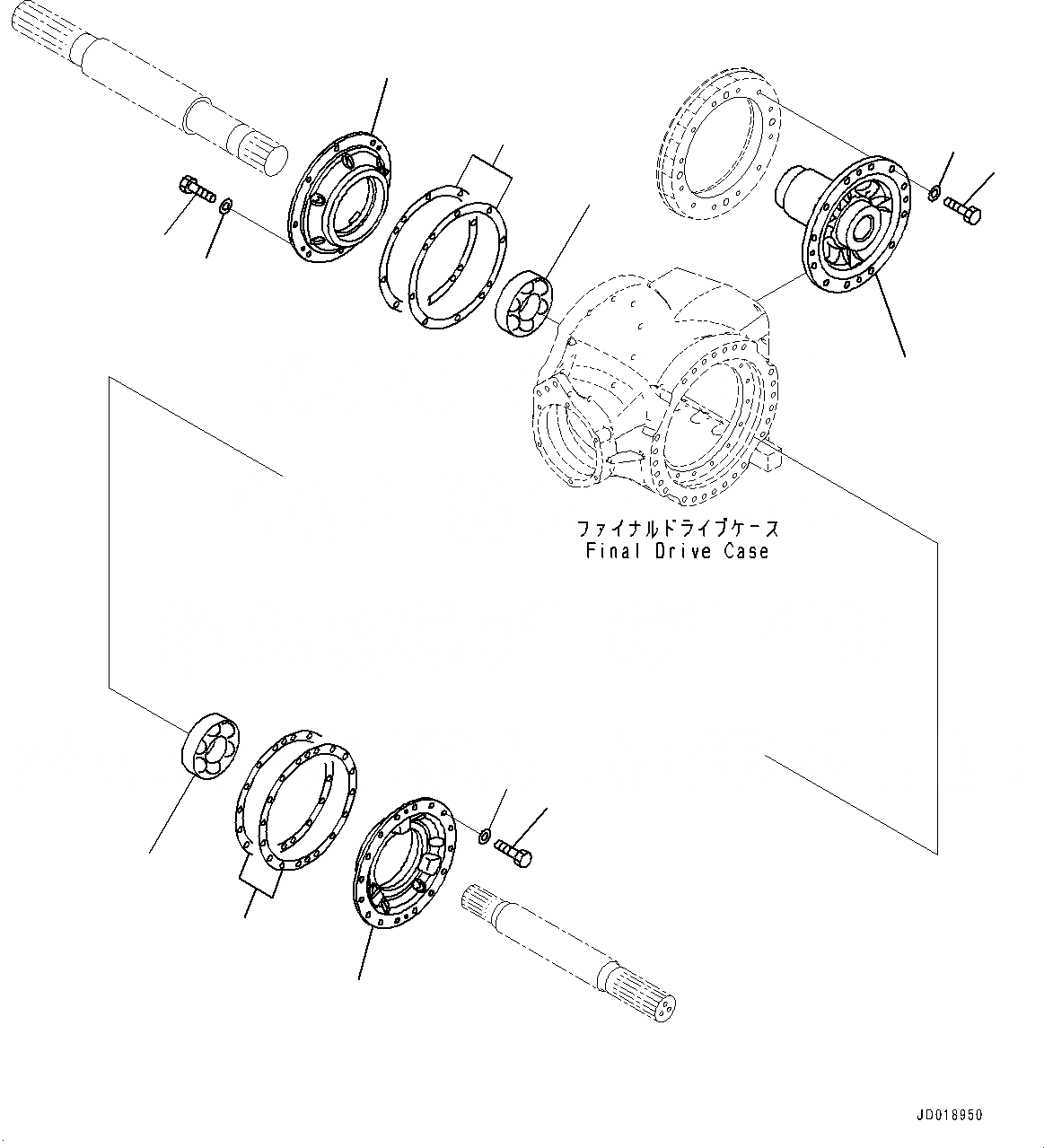 ファイナルドライブケース
Final Drive Case

JD018950