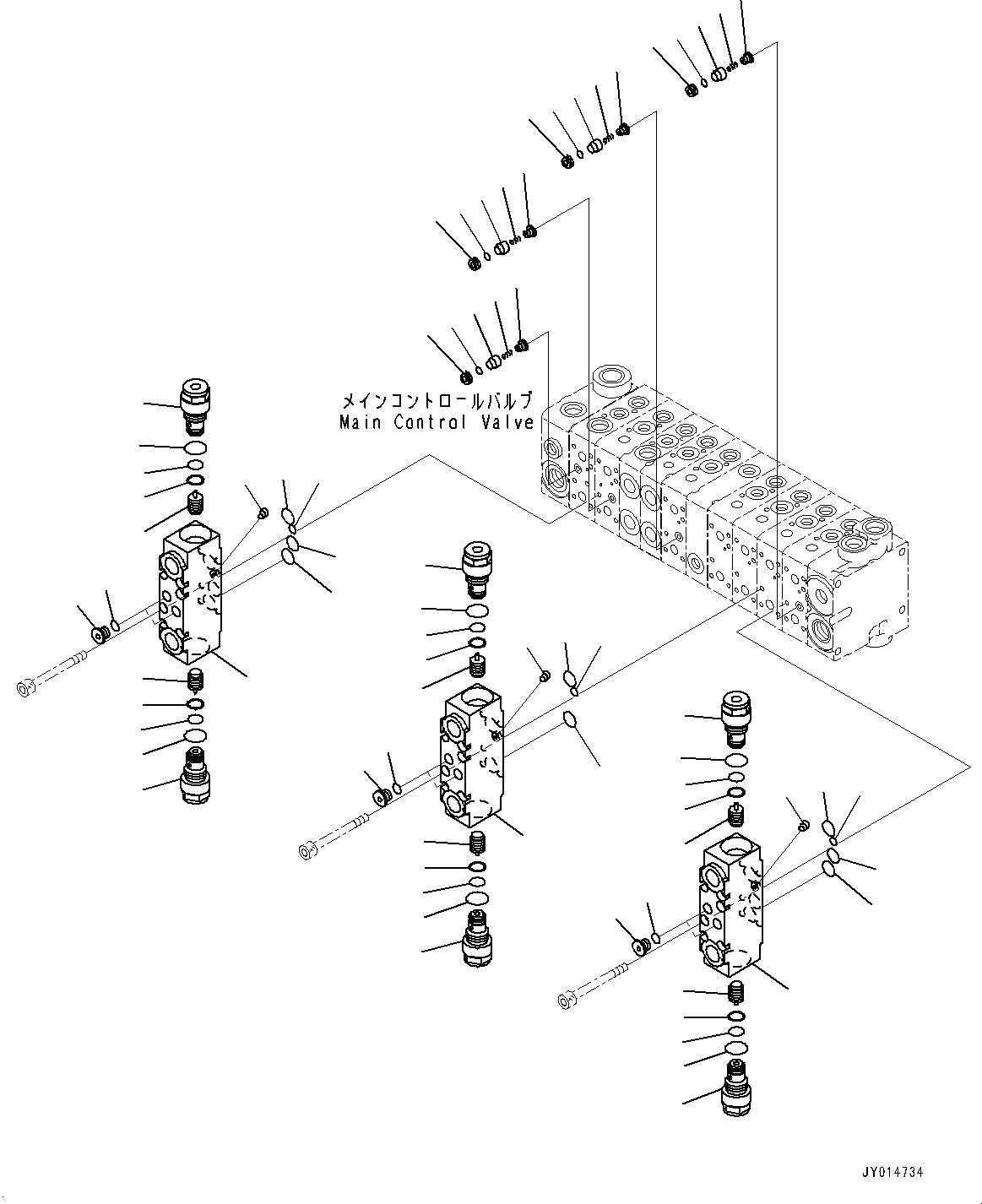 メインコントロールバルブ
Main Control Valve

JY014734