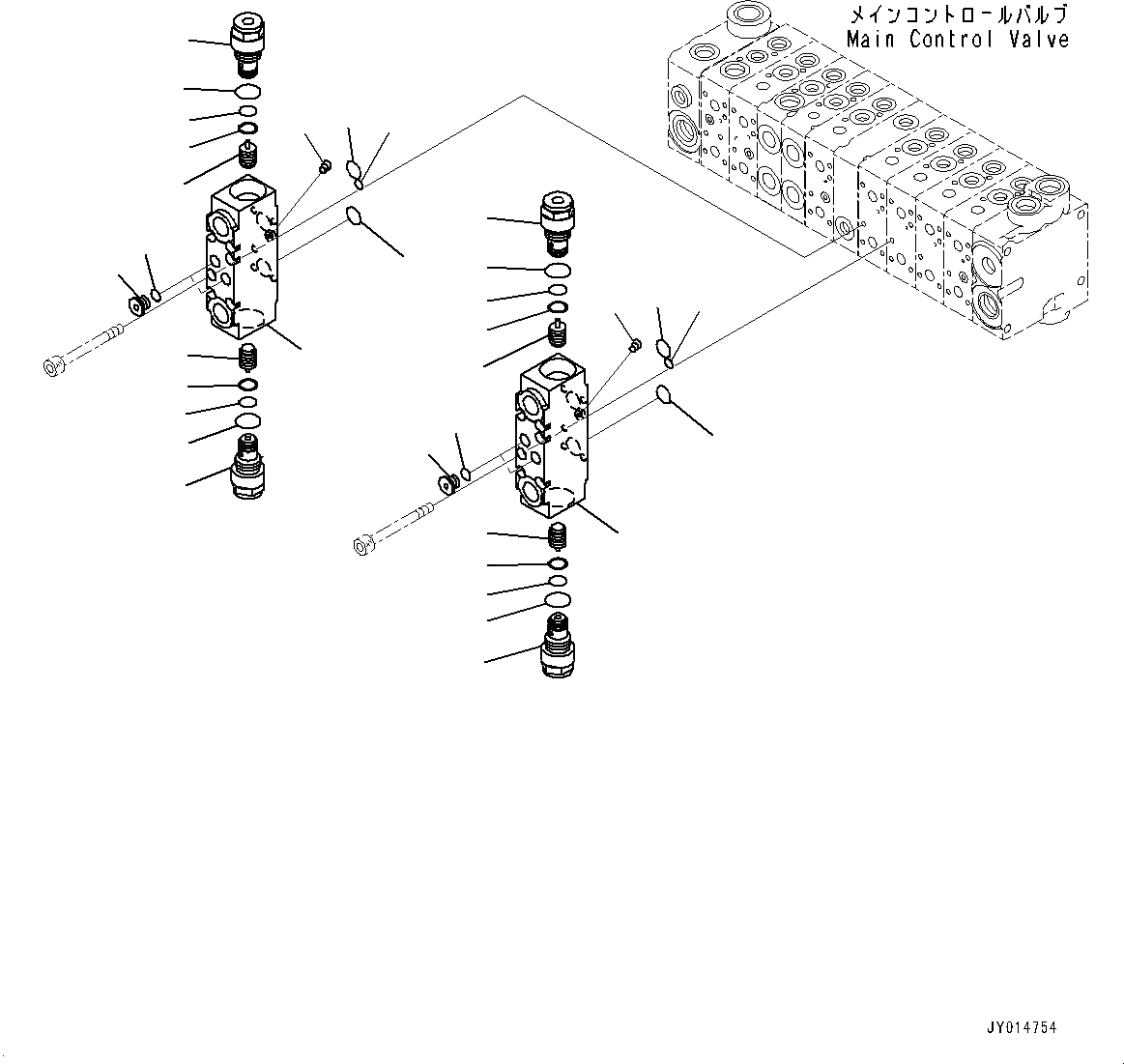 メインコントロールバルブ
Main Control Valve

JY014754