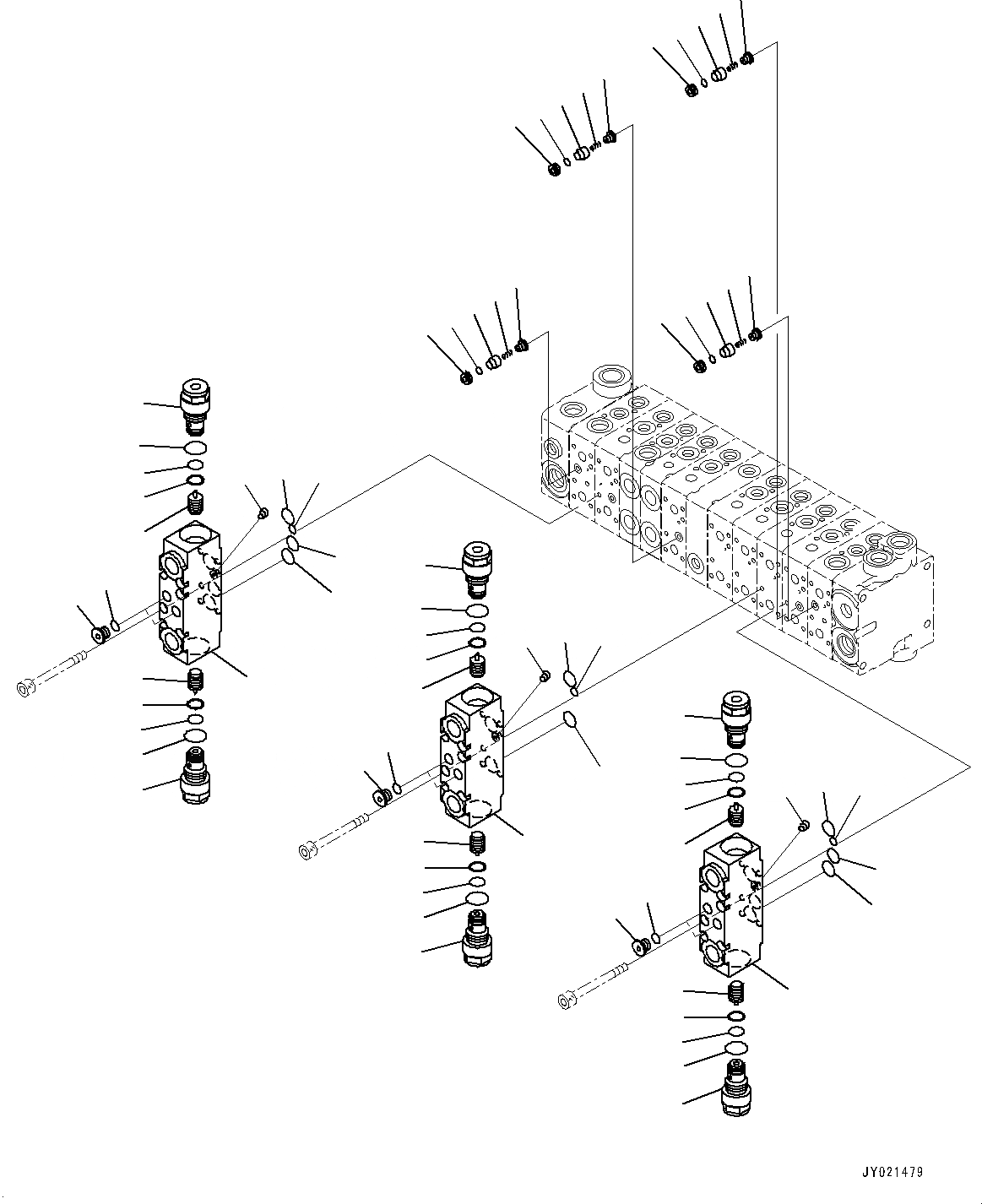 JY021479