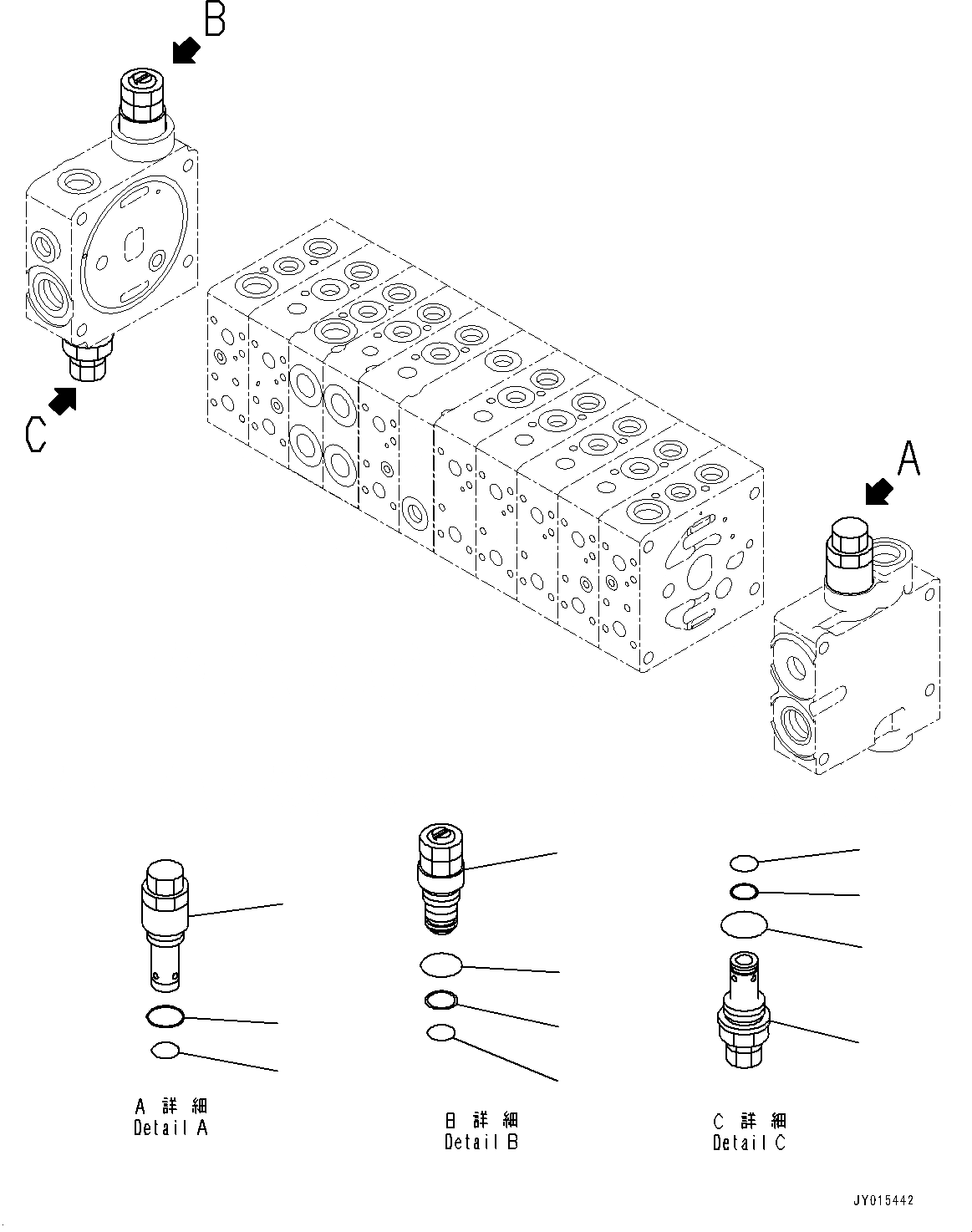 B

C

A

A 詳 細
Detail A

B 詳 細
Detail B

C 詳 細
Detail C

JY015442