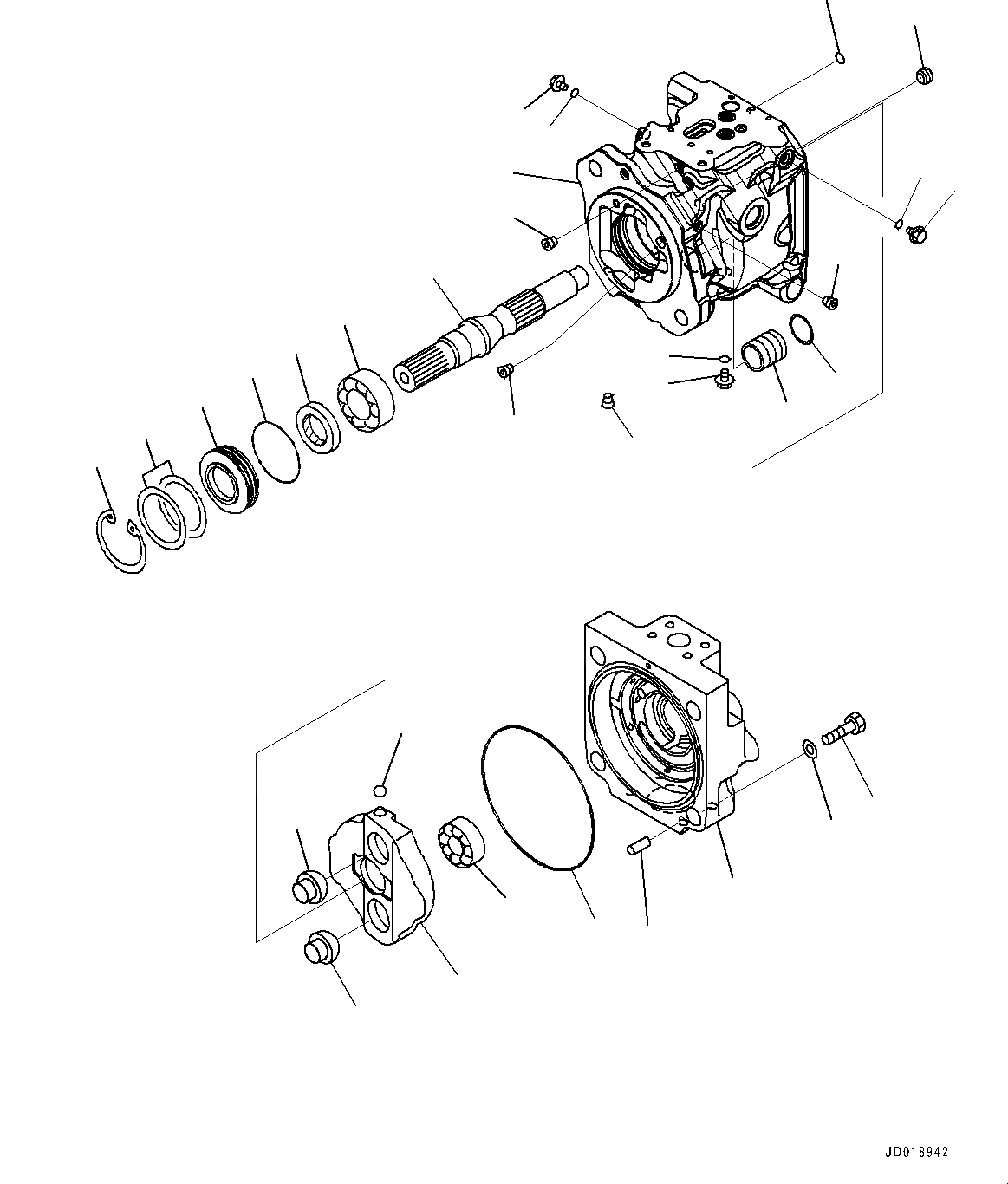 JD018942