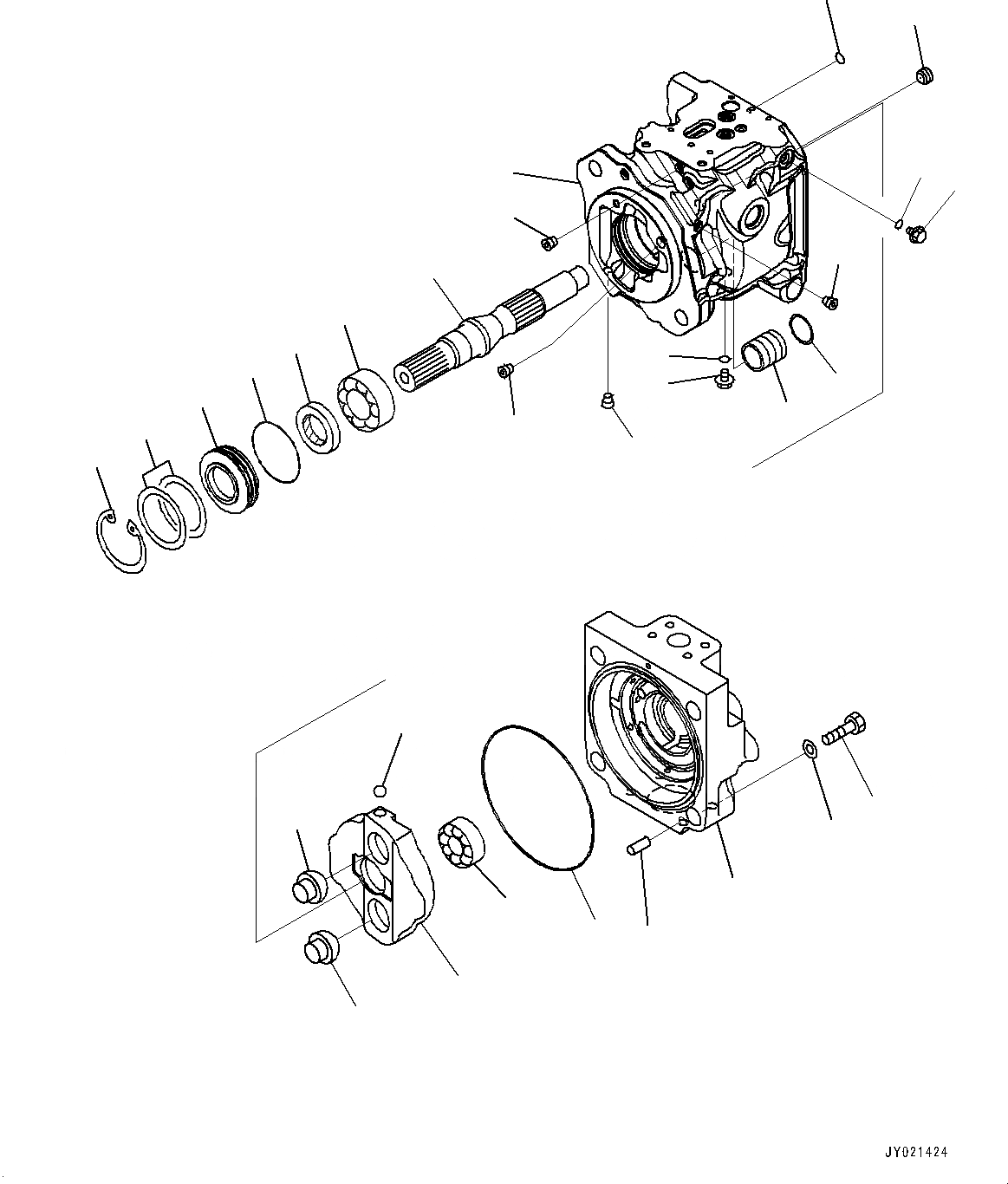 JY021424