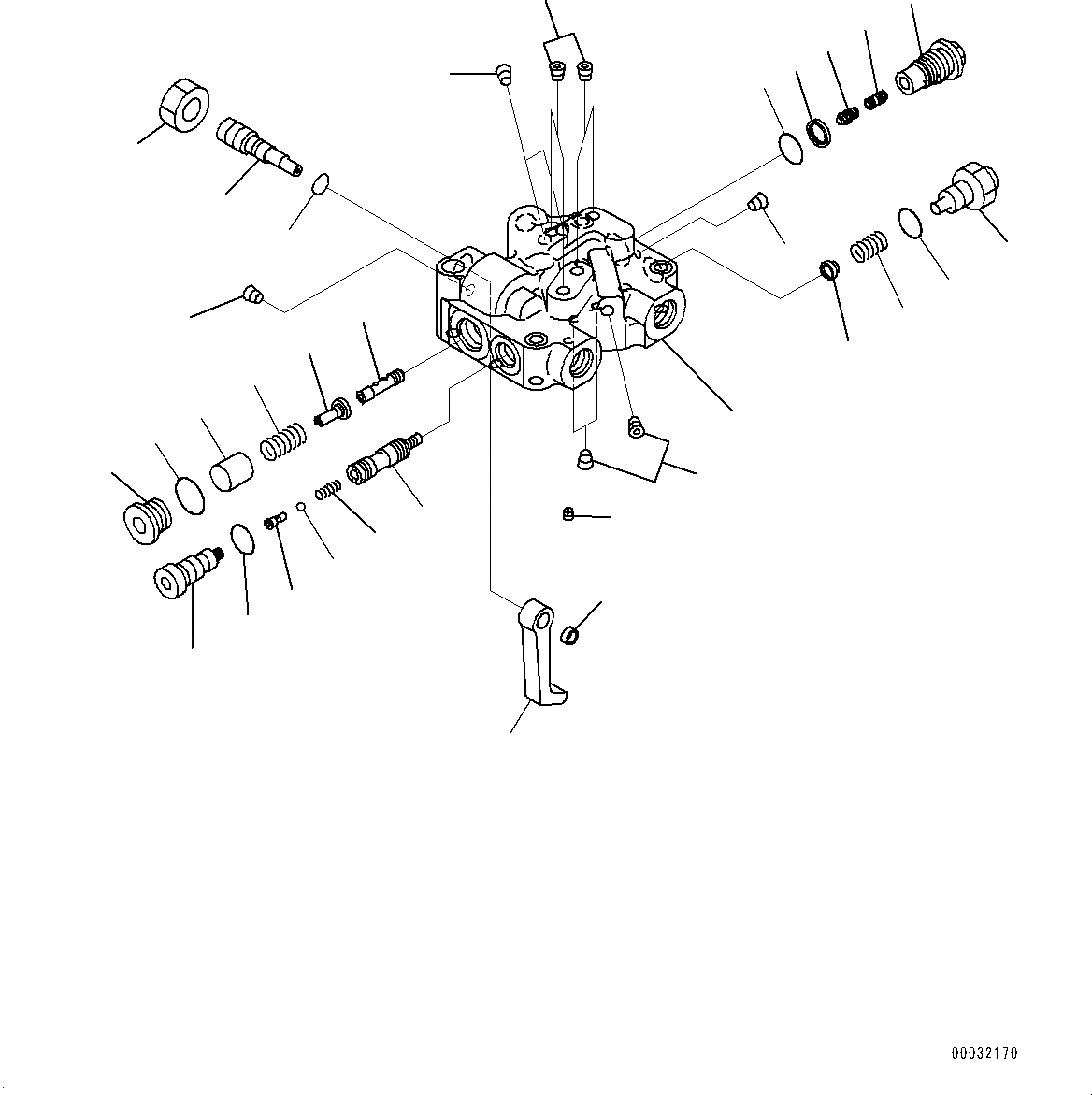 00032170