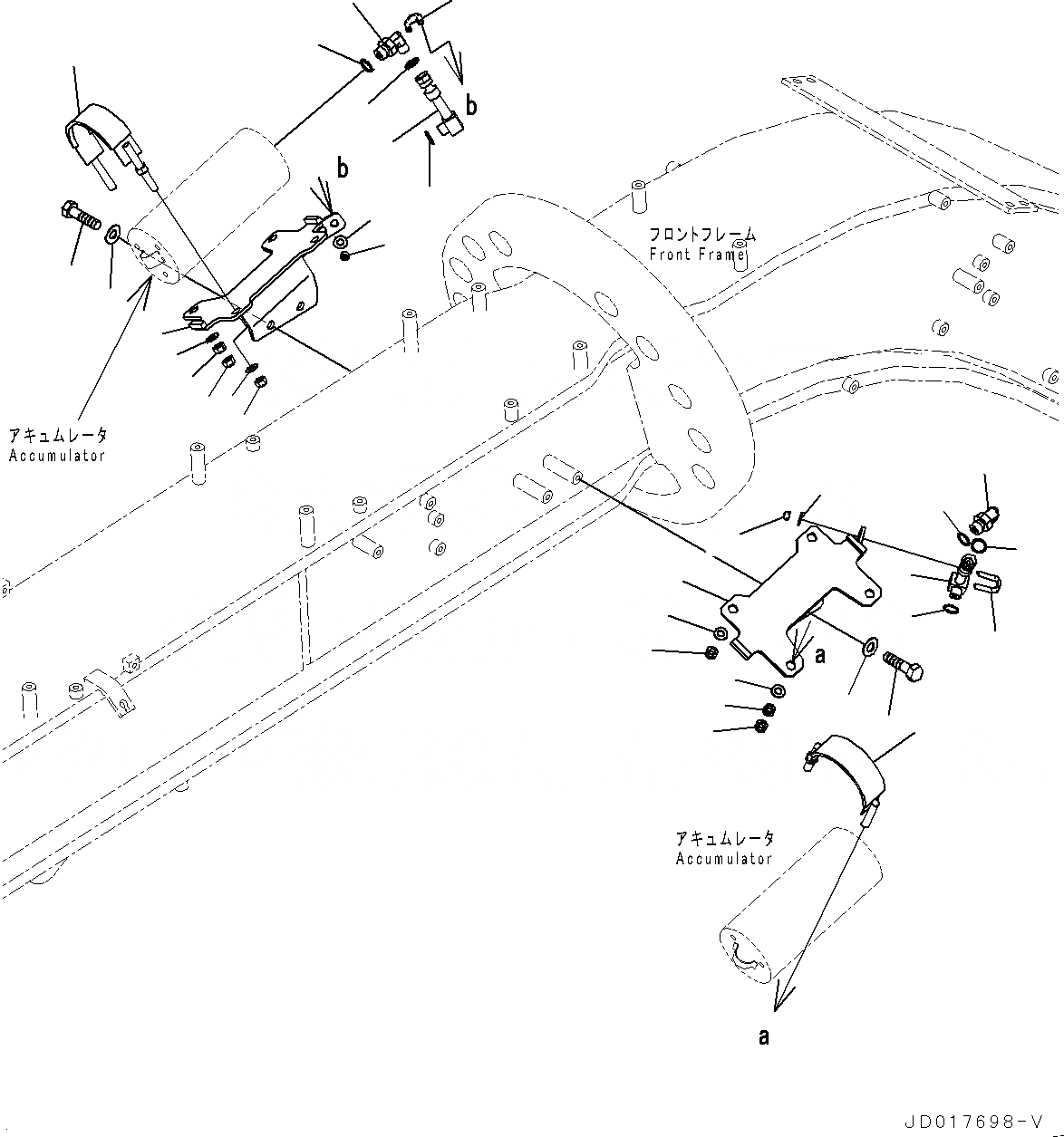 b

b

フロントフレーム
Front Frame

アキュムレータ
Accumulator

a

アキュムレータ
Accumulator

a

JD017698-V