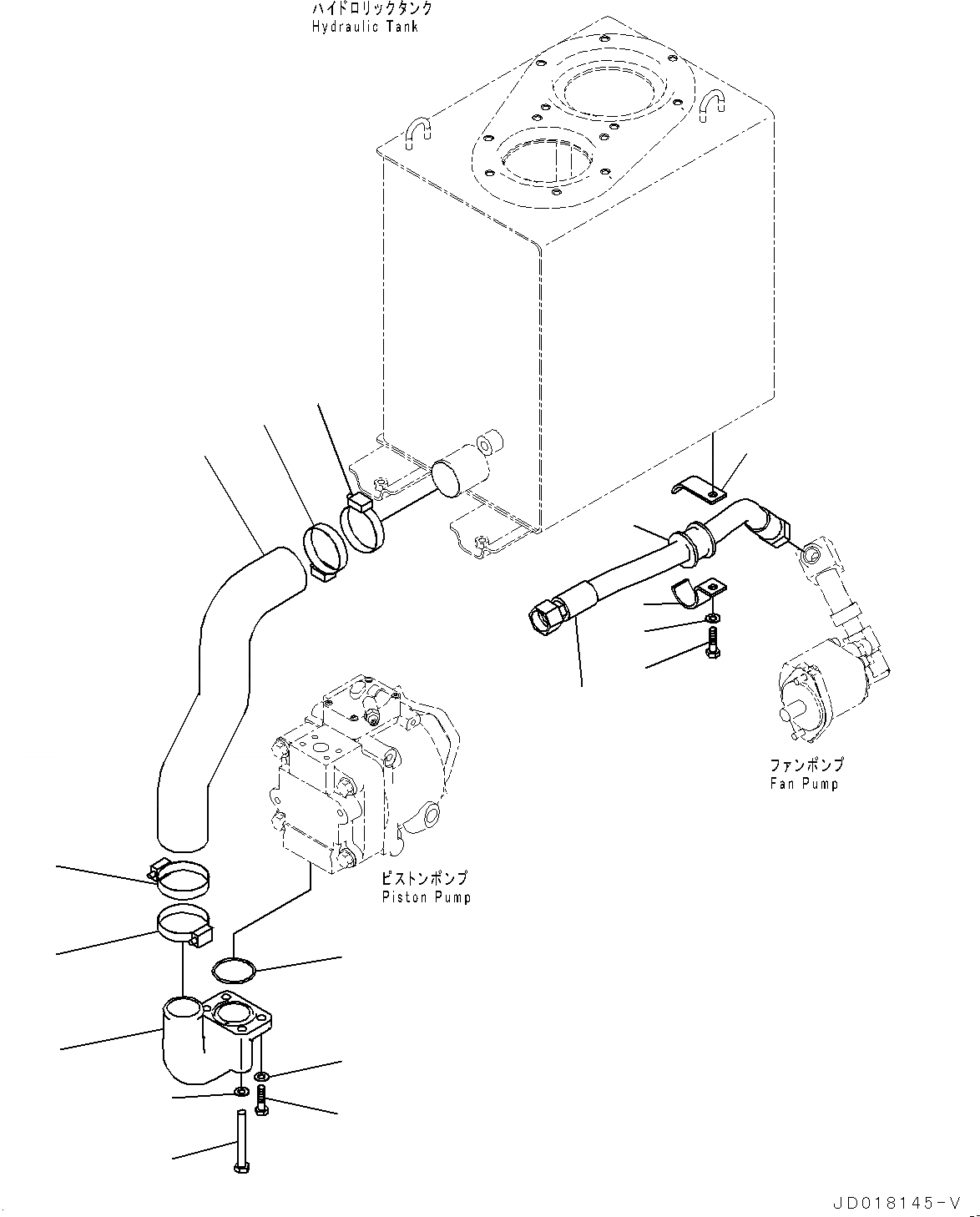 ハイドロリックタンク
Hydraulic Tank

ファンポンプ
Fan Pump

ピストンポンプ
Piston Pump

JD018145-V